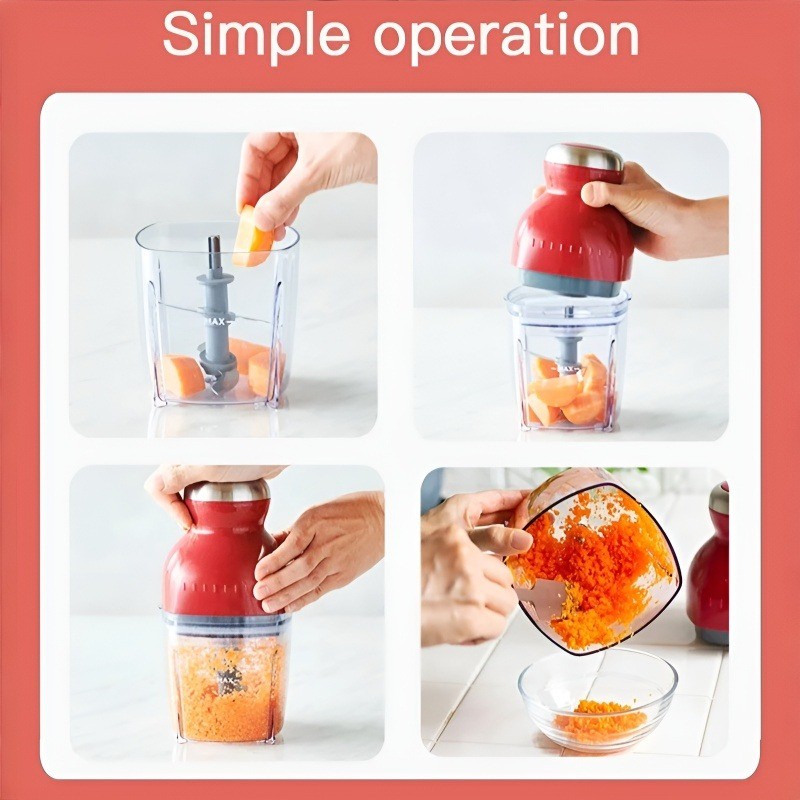 Simple operation

MAX

MAX

MAX