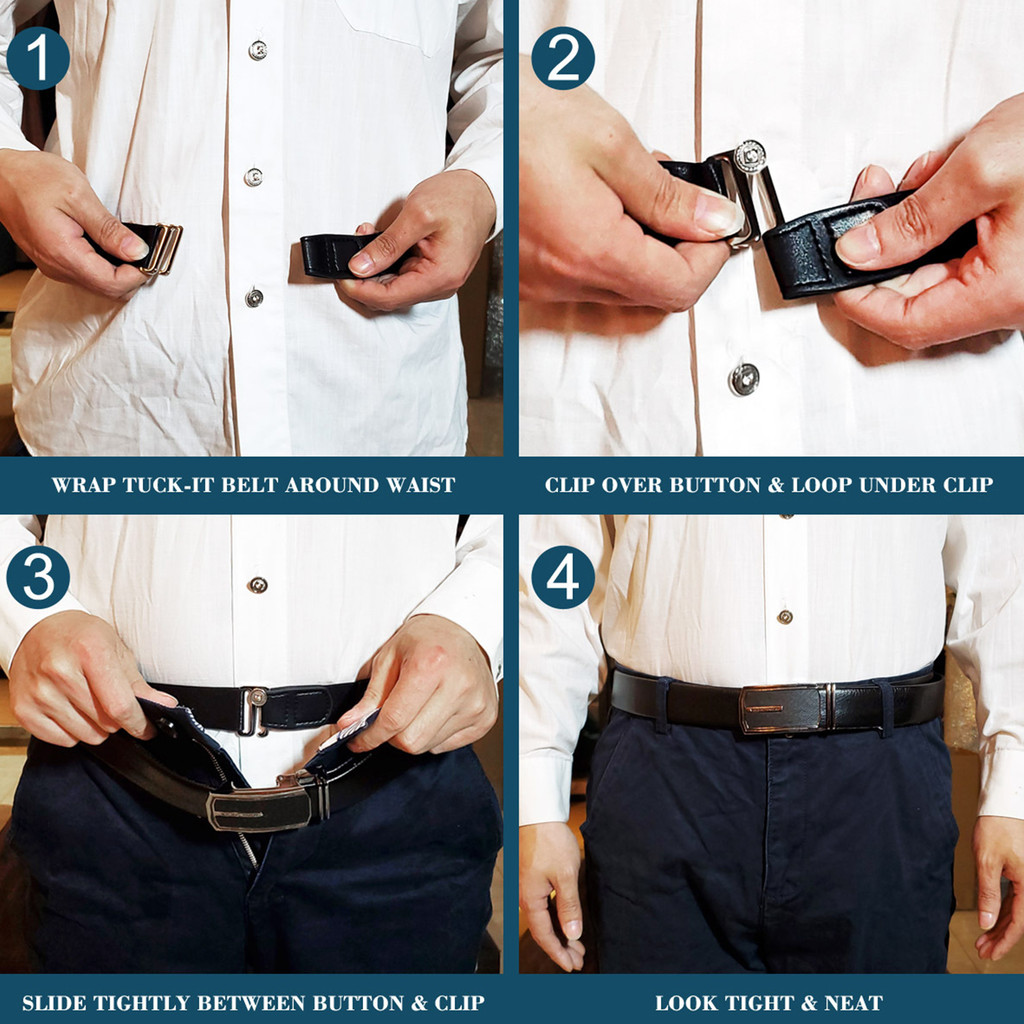 1

WRAP TUCK-IT BELT AROUND WAIST

2

CLIP OVER BUTTON & LOOP UNDER CLIP

3

SLIDE TIGHTLY BETWEEN BUTTON & CLIP

4

LOOK TIGHT & NEAT