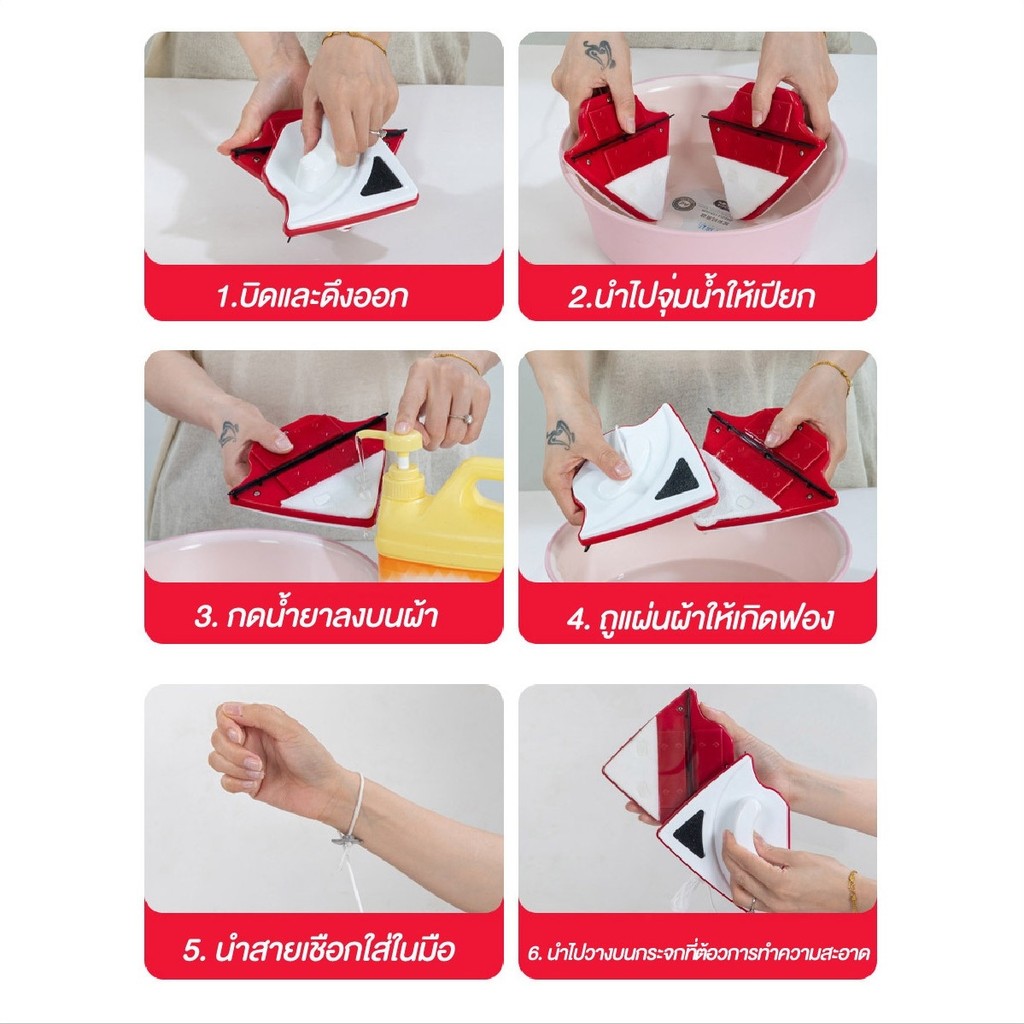 1.บิดและดึงออก

2.นำไปจุ่มน้ำให้เปียก

3. กดน้ำยาลงบนผ้า

4. ถูแผ่นผ้าให้เกิดฟอง

5. นำสายเชือกใส่ในมือ

6. นำไปวางบนกระจกที่ต้องการทำความสะอาด