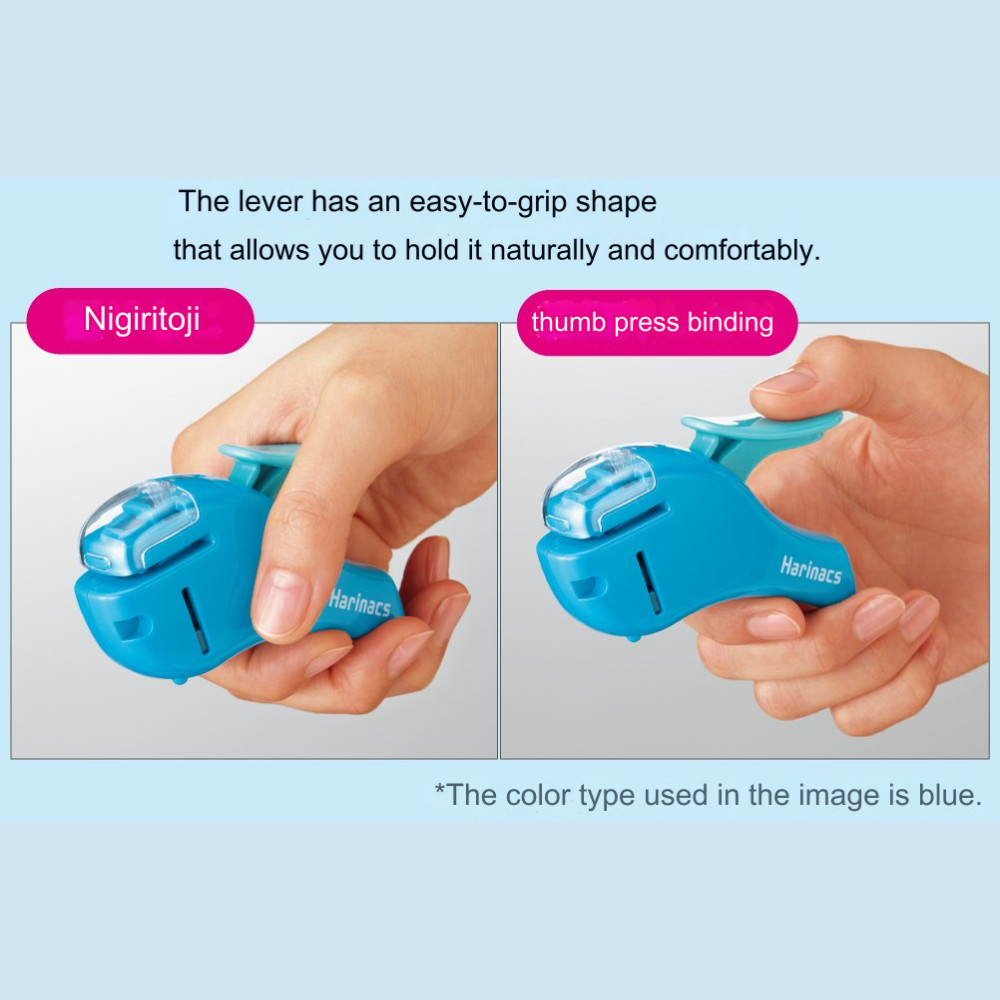 The lever has an easy-to-grip shape
that allows you to hold it naturally and comfortably.

Nigiritoji

Harinacs

thumb press binding

Harinacs

*The color type used in the image is blue.