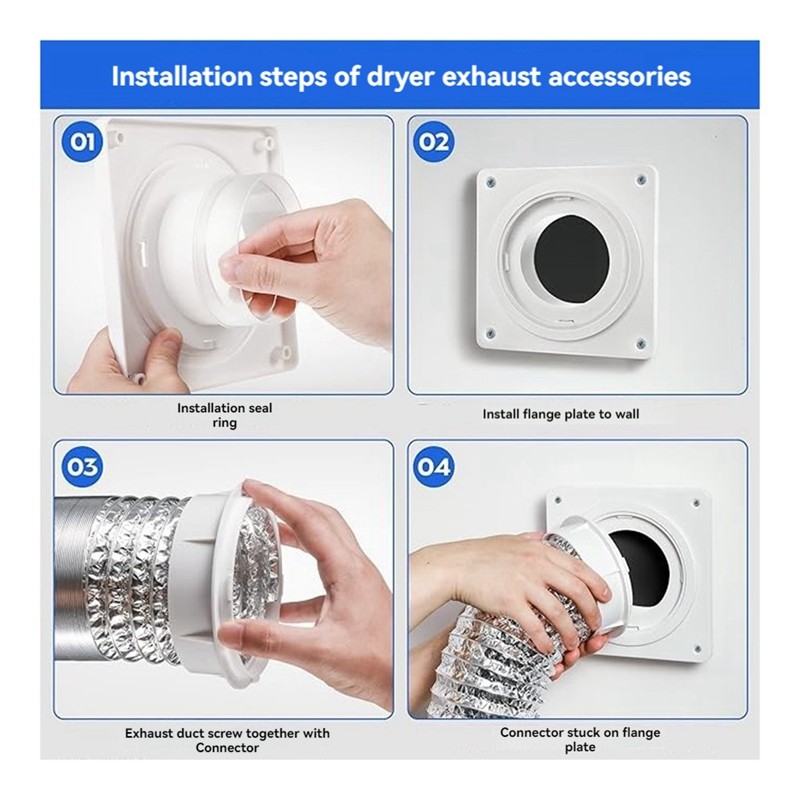 Installation steps of dryer exhaust accessories

01

Installation seal ring

02

Install flange plate to wall

03

Exhaust duct screw together with Connector

04

Connector stuck on flange plate