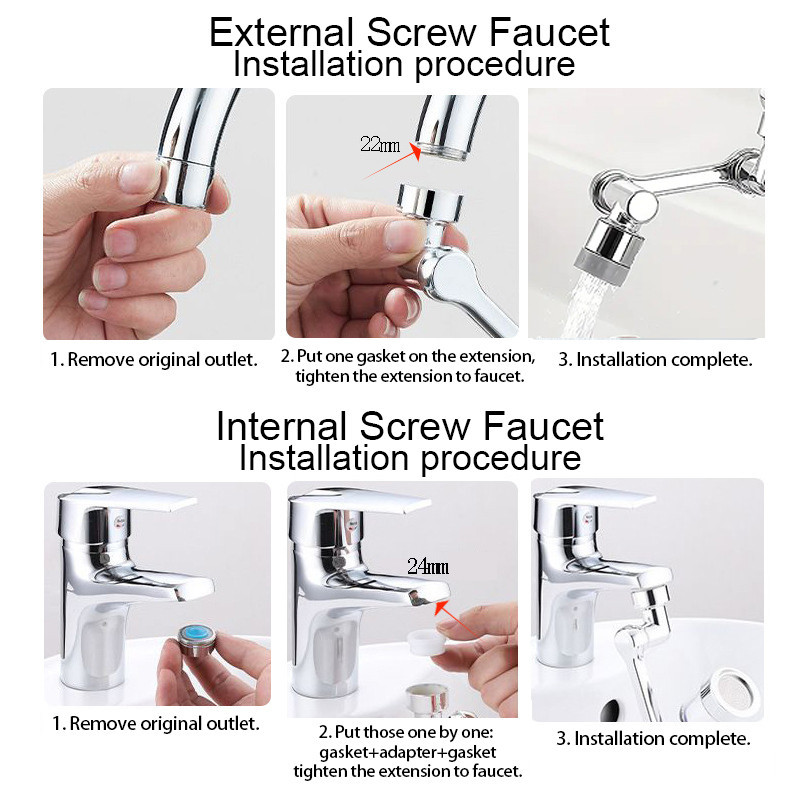 External Screw Faucet
Installation procedure

22mm

1. Remove original outlet.

2. Put one gasket on the extension, tighten the extension to faucet.

3. Installation complete.

Internal Screw Faucet
Installation procedure

24mm

1. Remove original outlet.

2. Put those one by one:
gasket+adapter+gasket
tighten the extension to faucet.

3. Installation complete.