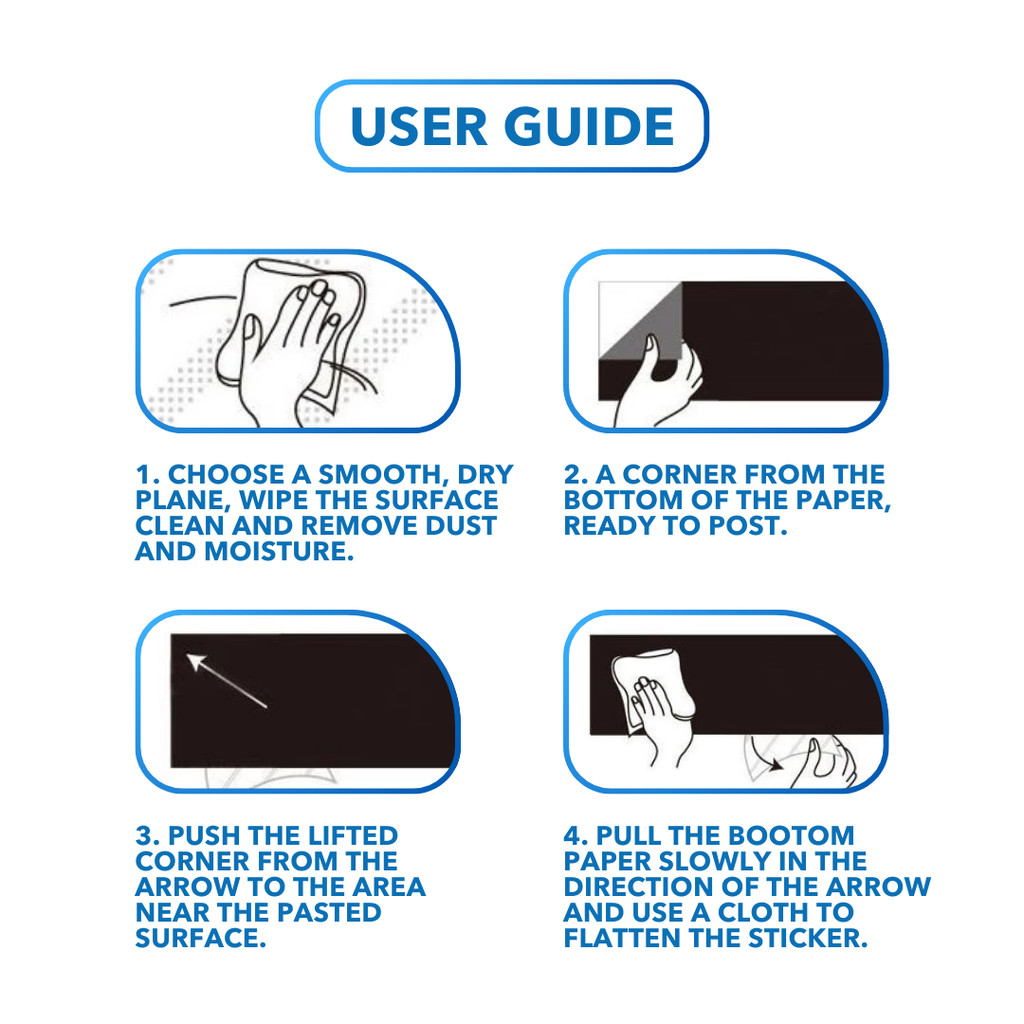 USER GUIDE

1. CHOOSE A SMOOTH, DRY PLANE, WIPE THE SURFACE CLEAN AND REMOVE DUST AND MOISTURE.

2. A CORNER FROM THE BOTTOM OF THE PAPER, READY TO POST.

3. PUSH THE LIFTED CORNER FROM THE ARROW TO THE AREA NEAR THE PASTED SURFACE.

4. PULL THE BOOTOM PAPER SLOWLY IN THE DIRECTION OF THE ARROW AND USE A CLOTH TO FLATTEN THE STICKER.