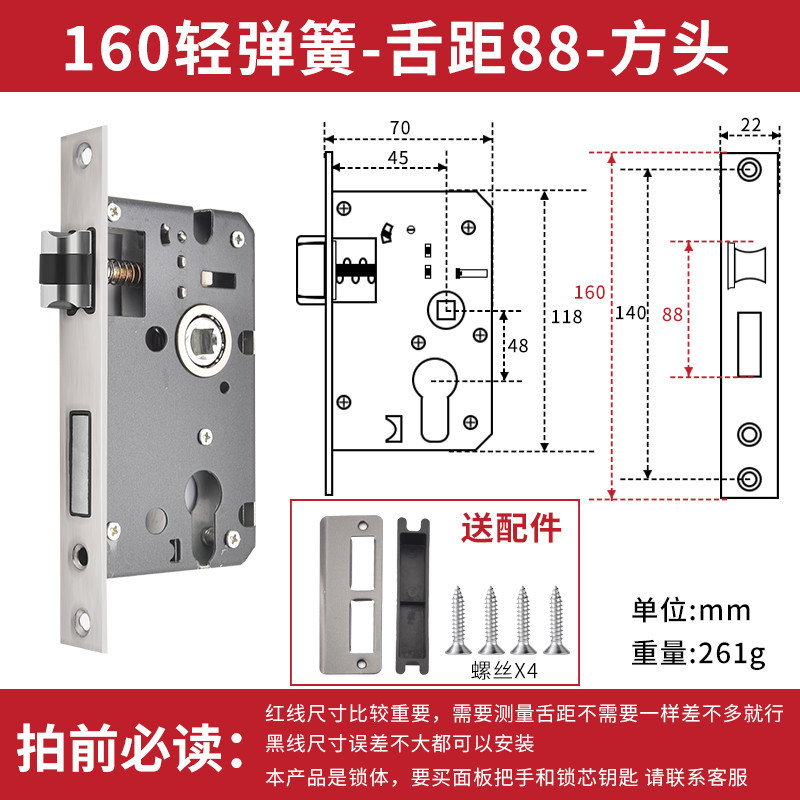 160轻弹簧-舌距88-方头

70
45
118
48
160
140
88
22

送配件
螺丝X4

单位:mm
重量:261g

拍前必读:
红线尺寸比较重要，需要测量舌距不需要一样差不多就行
黑线尺寸误差不大都可以安装
本产品是锁体，要买面板把手和锁芯钥匙 请联系客服