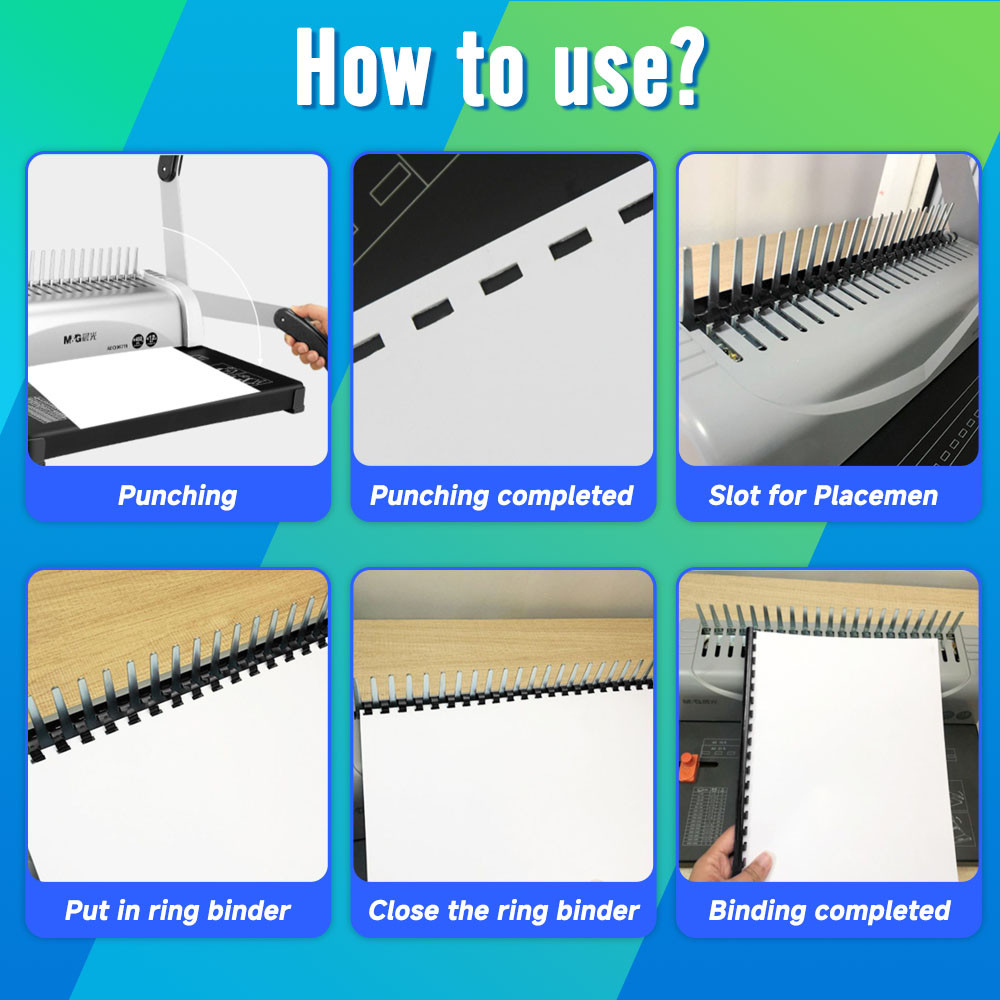 How to use?

M&G晨光

Punching

Punching completed

Slot for Placemen

Put in ring binder

Close the ring binder

Binding completed