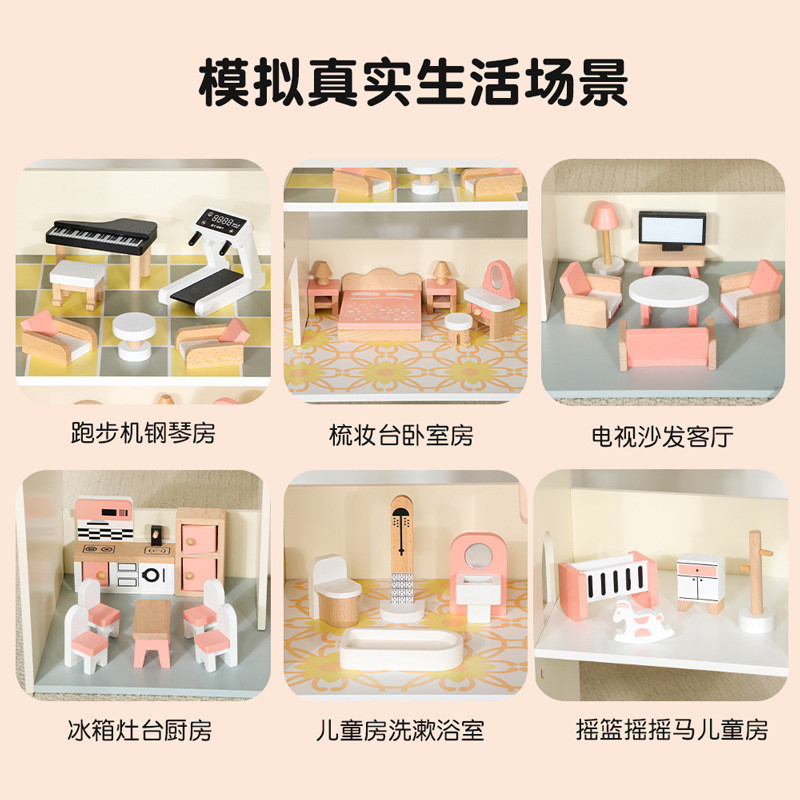 模拟真实生活场景

跑步机钢琴房

梳妆台卧室房

电视沙发客厅

冰箱灶台厨房

儿童房洗漱浴室

摇篮摇摇马儿童房