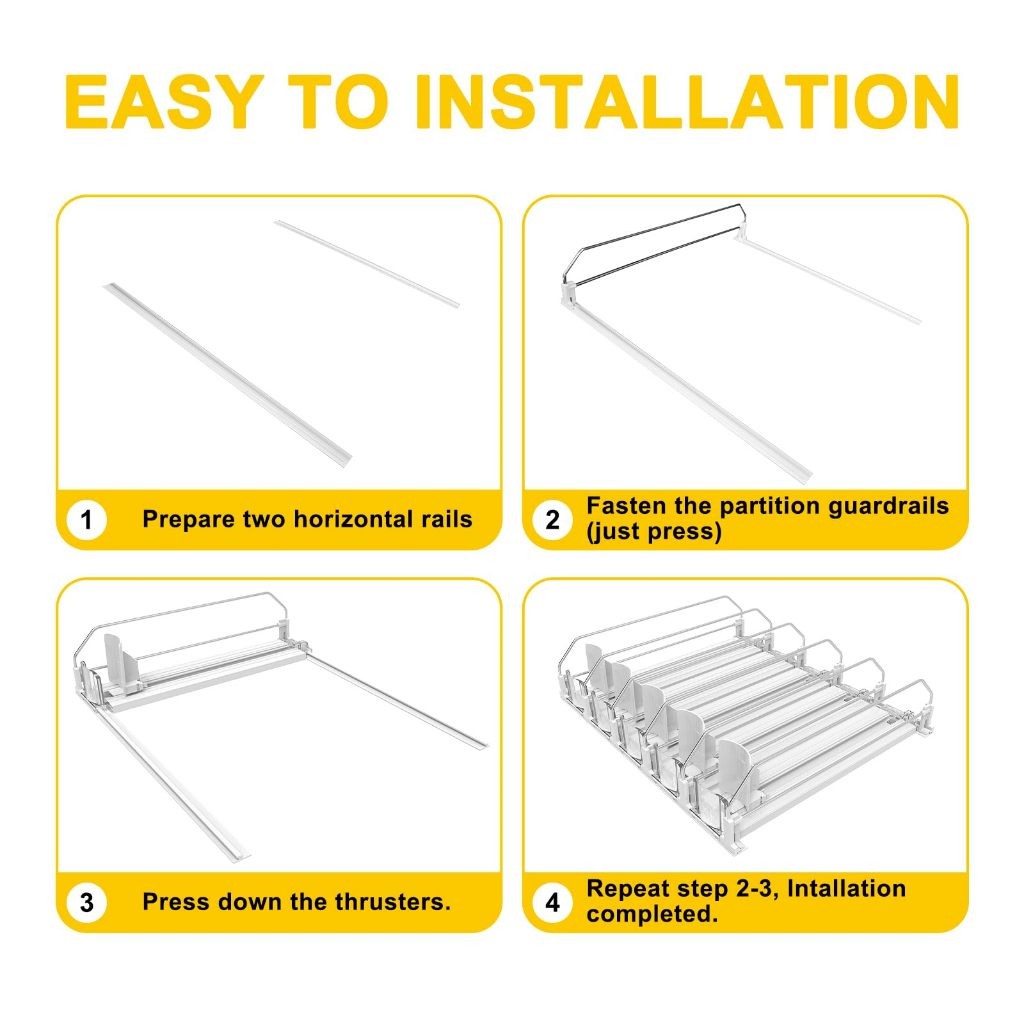 EASY TO INSTALLATION

1 Prepare two horizontal rails

2 Fasten the partition guardrails (just press)

3 Press down the thrusters.

4 Repeat step 2-3, Intallation completed.