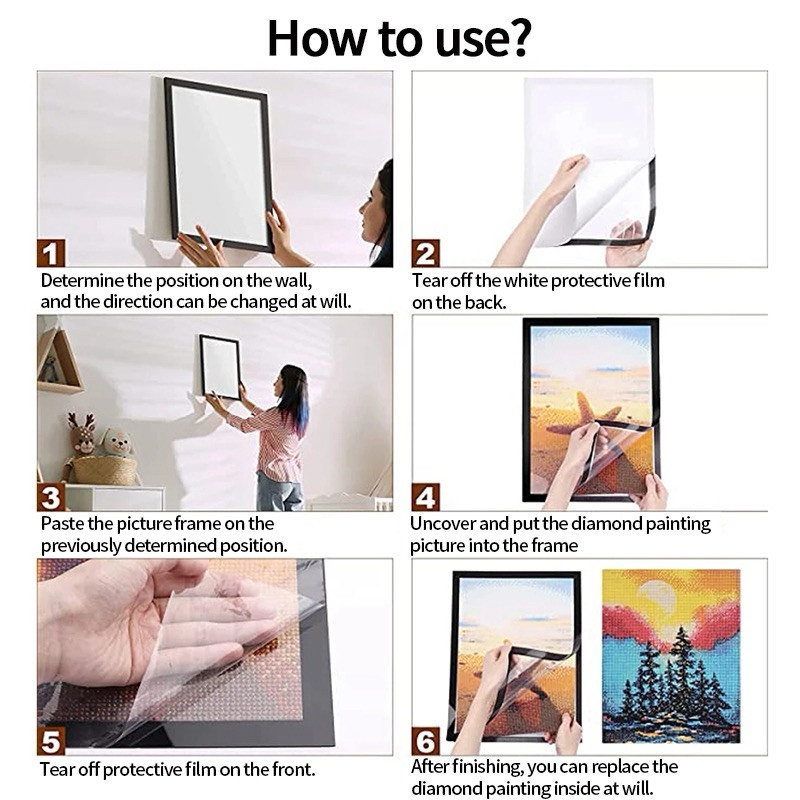 How to use?

1
Determine the position on the wall, and the direction can be changed at will.

2
Tear off the white protective film on the back.

3
Paste the picture frame on the previously determined position.

4
Uncover and put the diamond painting picture into the frame

5
Tear off protective film on the front.

6
After finishing, you can replace the diamond painting inside at will.