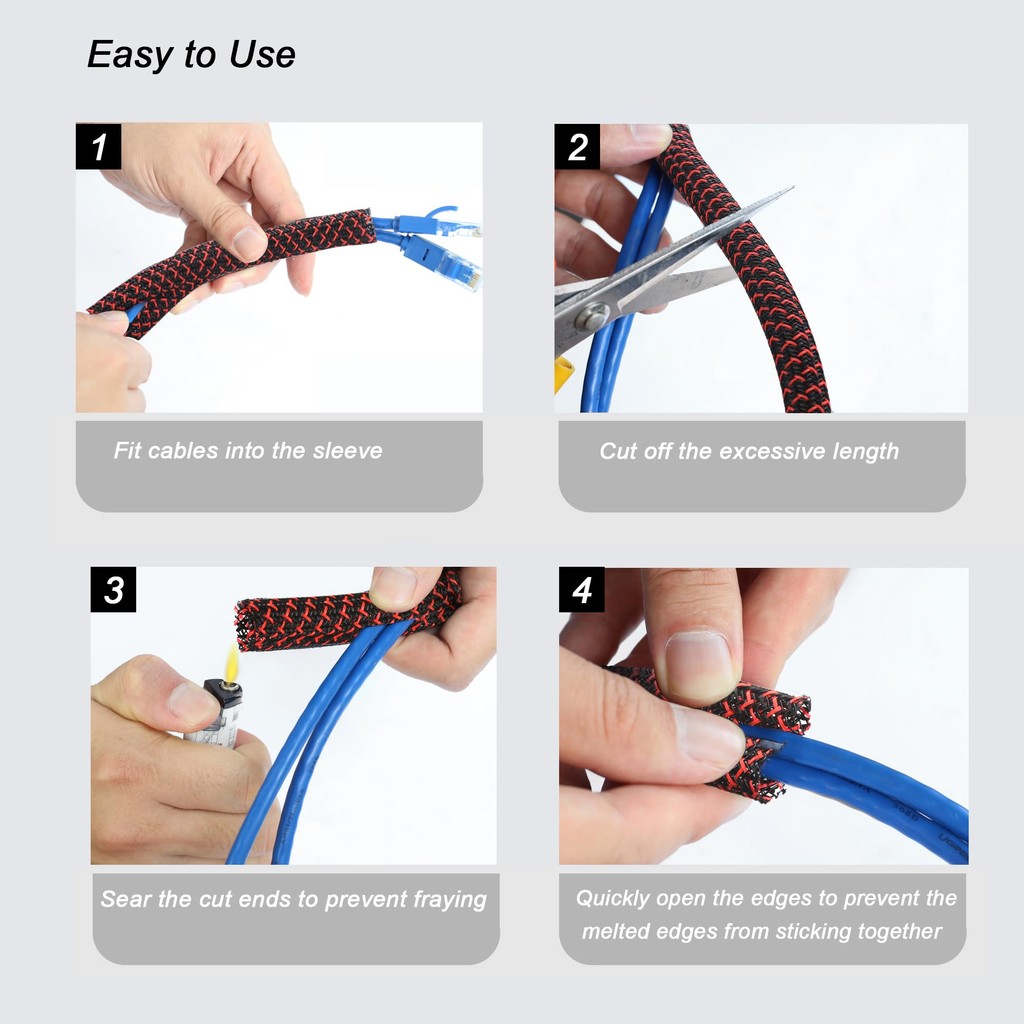 Easy to Use

1

Fit cables into the sleeve

2

Cut off the excessive length

3

Sear the cut ends to prevent fraying

4

Quickly open the edges to prevent the melted edges from sticking together