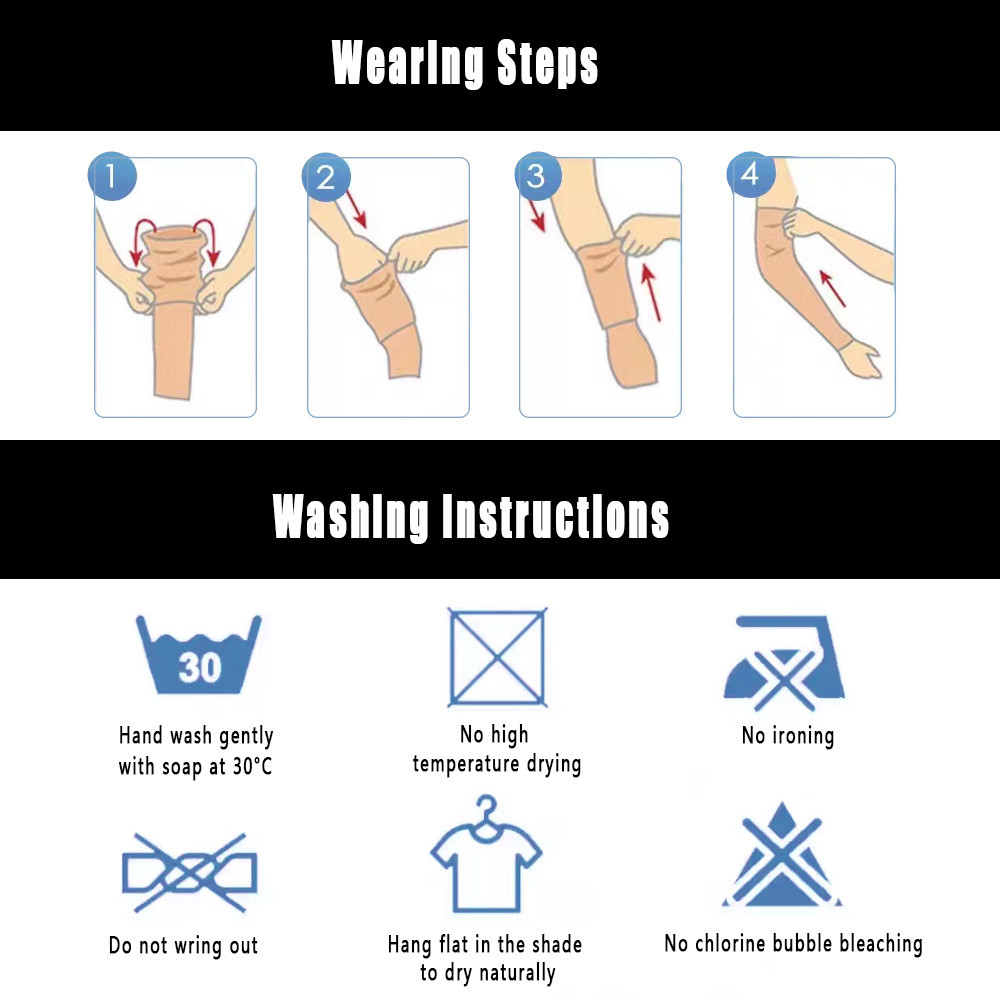 Wearing Steps

1

2

3

4

Washing Instructions

30

Hand wash gently with soap at 30°C

No high temperature drying

No ironing

Do not wring out

Hang flat in the shade to dry naturally

No chlorine bubble bleaching