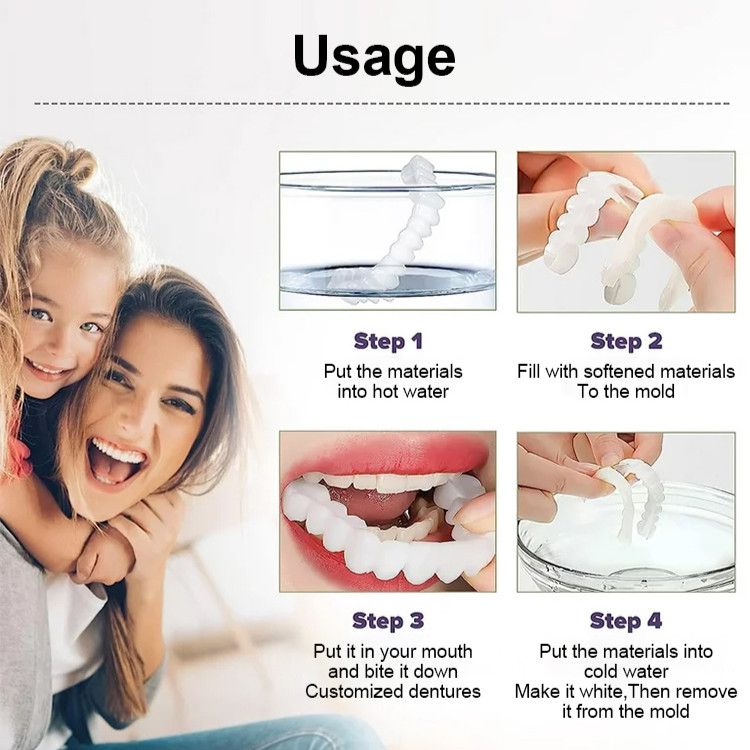 Usage

Step 1
Put the materials into hot water

Step 2
Fill with softened materials To the mold

Step 3
Put it in your mouth and bite it down Customized dentures

Step 4
Put the materials into cold water Make it white,Then remove it from the mold