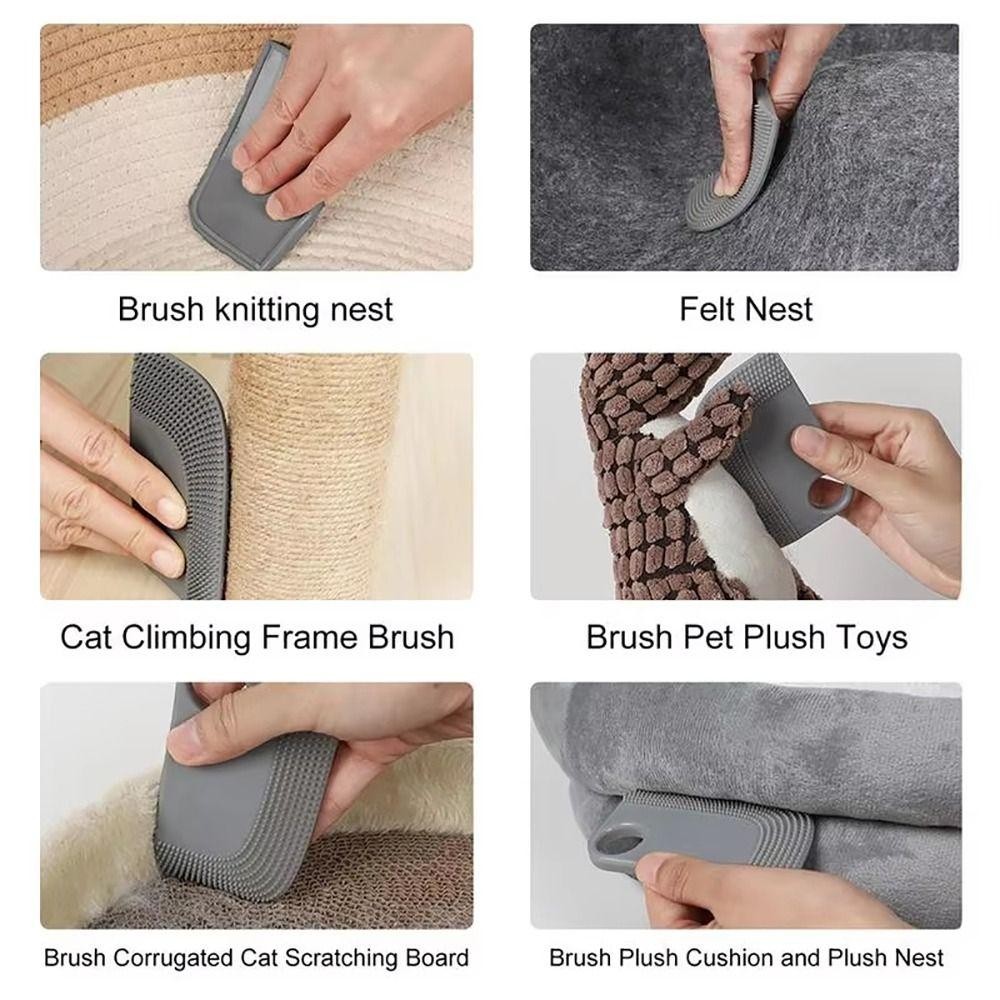 Brush knitting nest

Felt Nest

Cat Climbing Frame Brush

Brush Pet Plush Toys

Brush Corrugated Cat Scratching Board

Brush Plush Cushion and Plush Nest