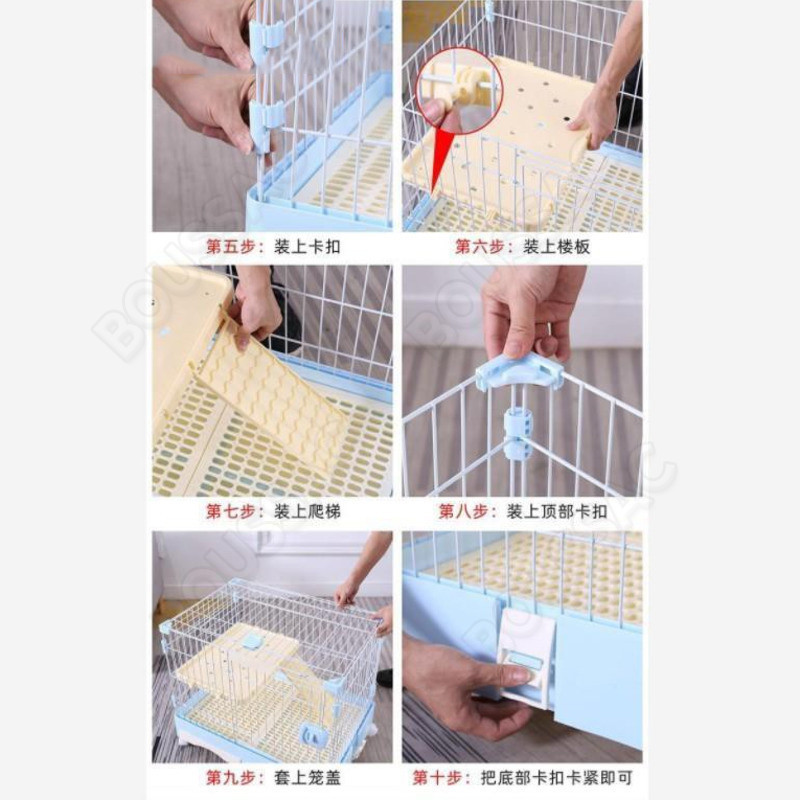 第五步：装上卡扣

第六步：装上楼板

第七步：装上爬梯

第八步：装上顶部卡扣

第九步：套上笼盖

第十步：把底部卡扣卡紧即可