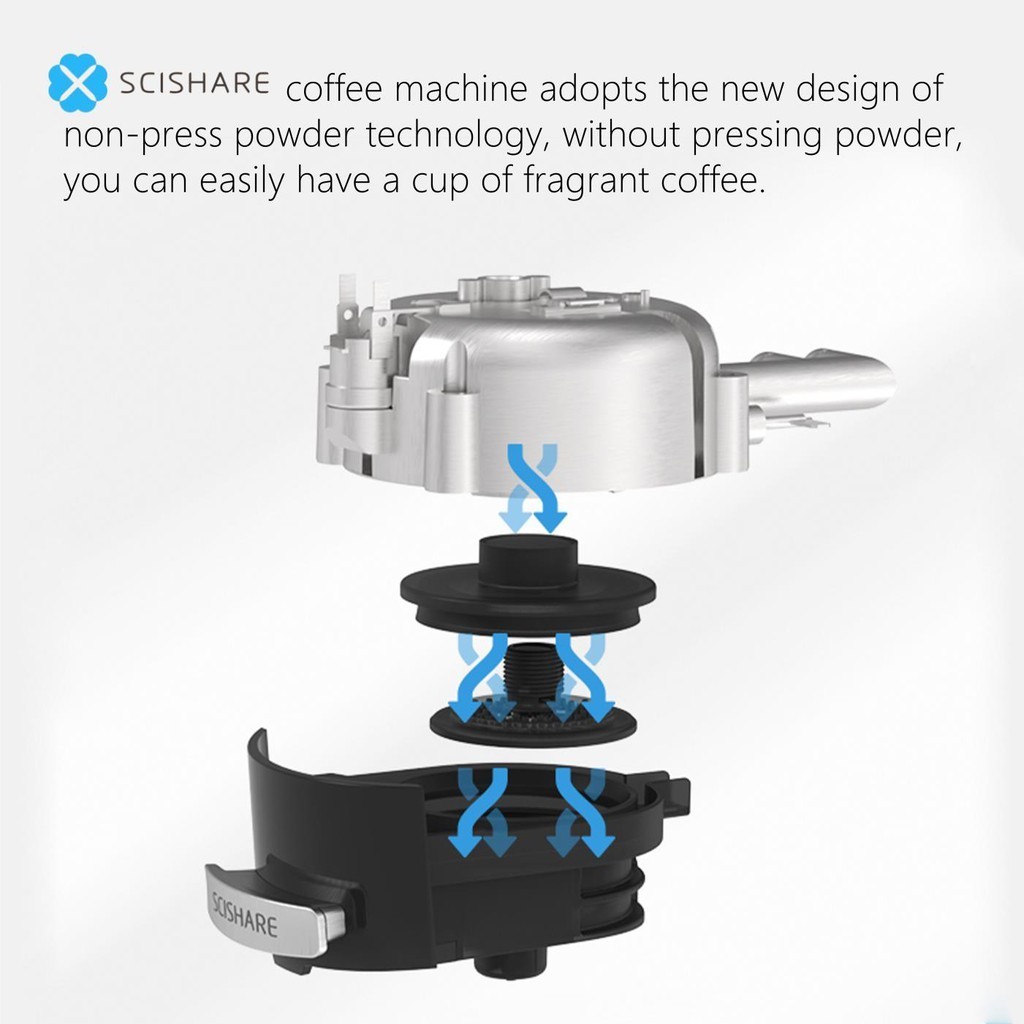 SCISHARE coffee machine adopts the new design of non-press powder technology, without pressing powder, you can easily have a cup of fragrant coffee.

SCISHARE