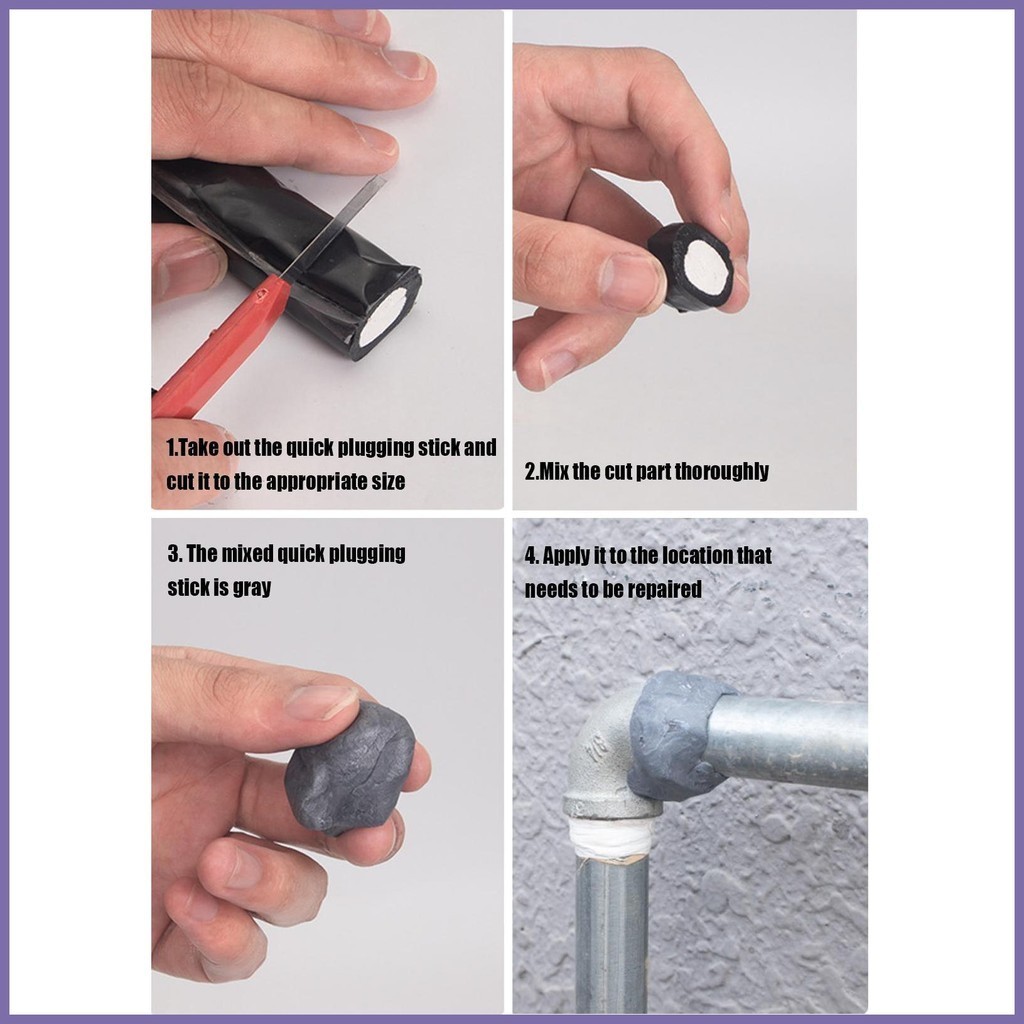 1.Take out the quick plugging stick and cut it to the appropriate size

2.Mix the cut part thoroughly

3. The mixed quick plugging stick is gray

4. Apply it to the location that needs to be repaired