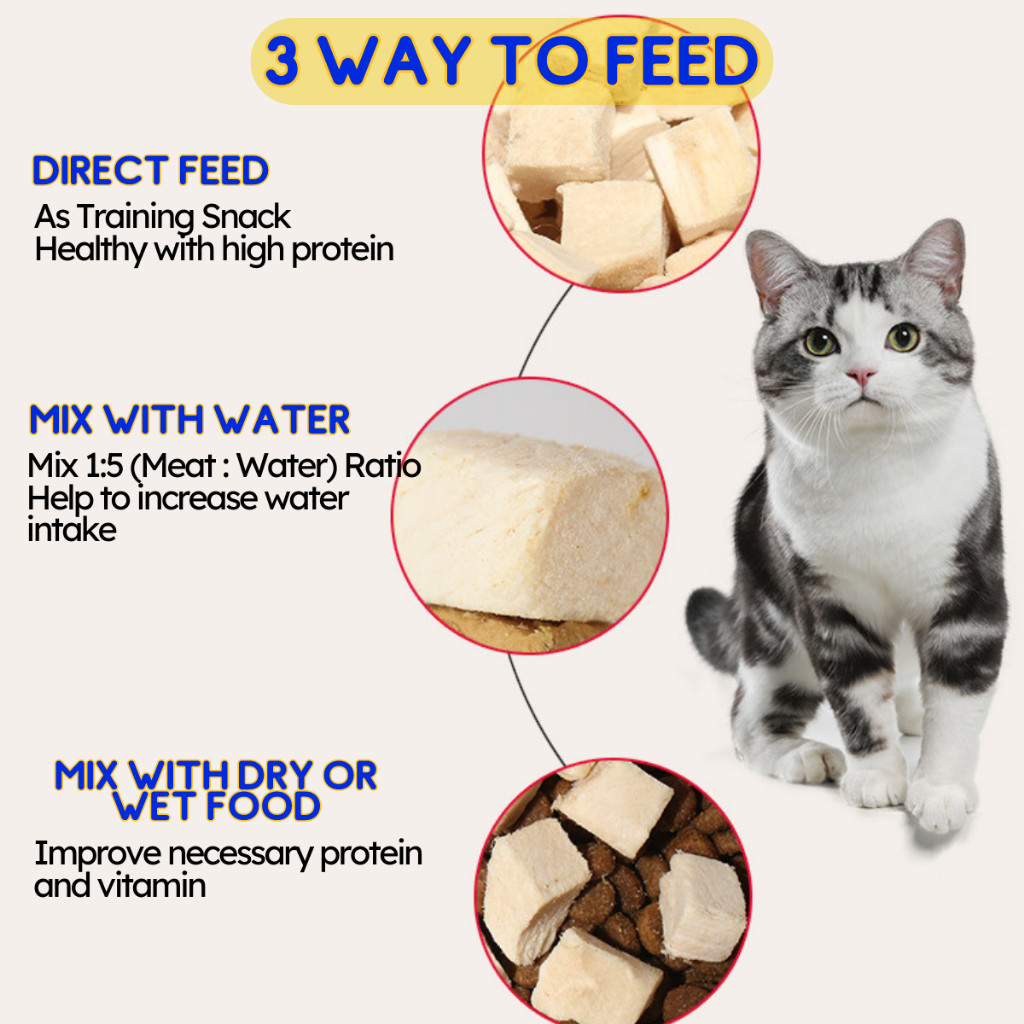 3 WAY TO FEED

DIRECT FEED
As Training Snack
Healthy with high protein

MIX WITH WATER
Mix 1:5 (Meat : Water) Ratio
Help to increase water intake

MIX WITH DRY OR WET FOOD
Improve necessary protein and vitamin