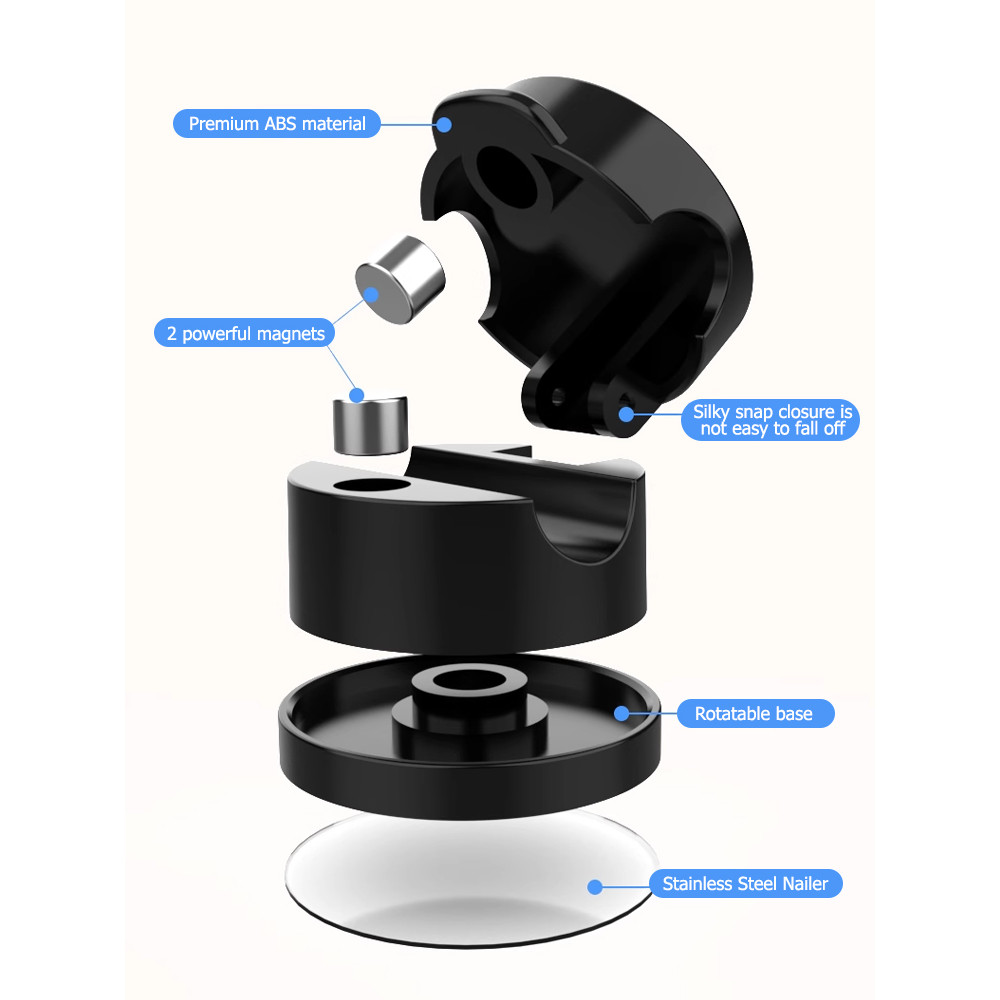 Premium ABS material

2 powerful magnets

Silky snap closure is not easy to fall off

Rotatable base

Stainless Steel Nailer