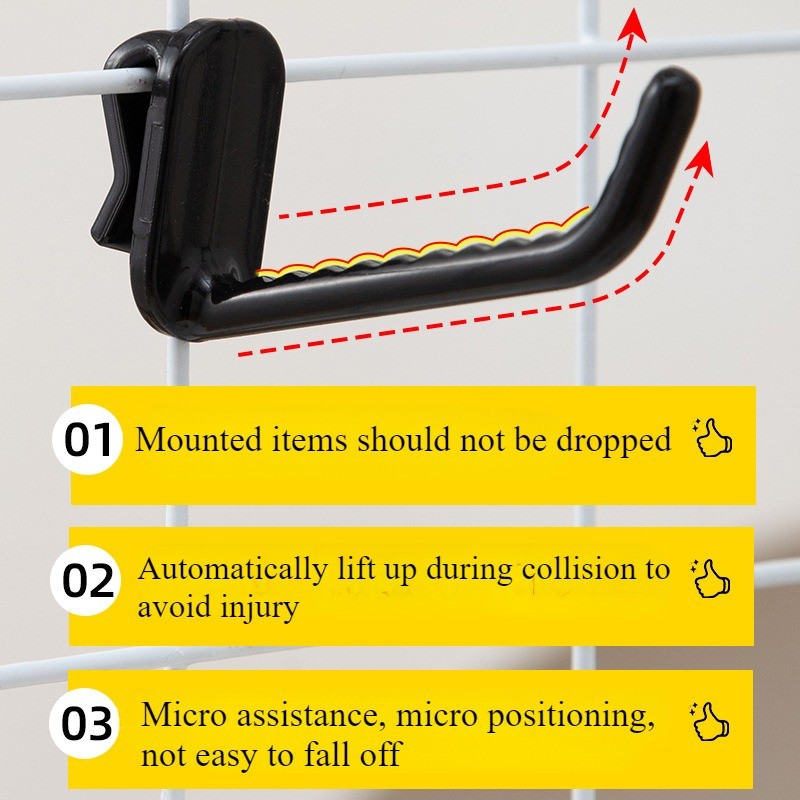 01 Mounted items should not be dropped

02 Automatically lift up during collision to avoid injury

03 Micro assistance, micro positioning, not easy to fall off