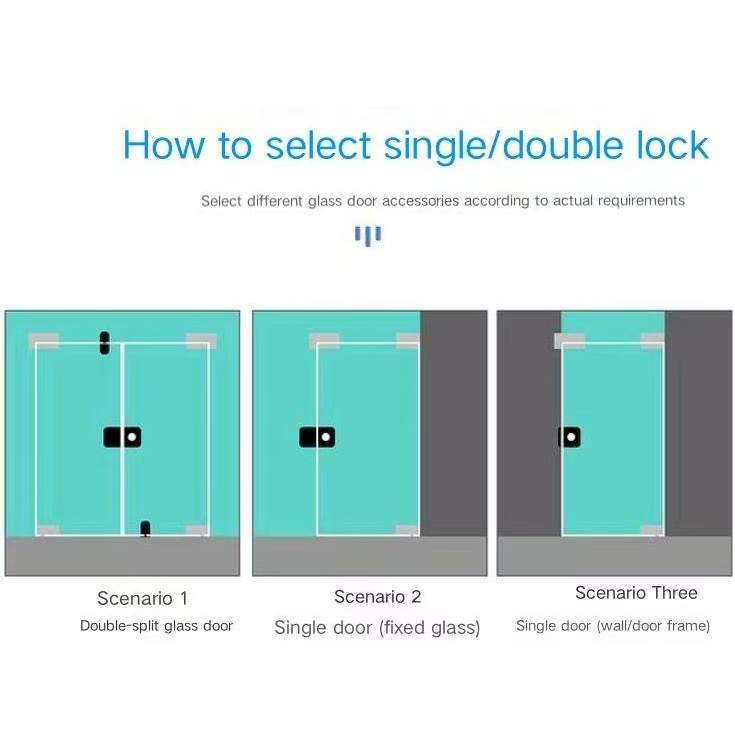 How to select single/double lock

Select different glass door accessories according to actual requirements

Scenario 1

Double-split glass door

Scenario 2

Single door (fixed glass)

Scenario Three

Single door (wall/door frame)