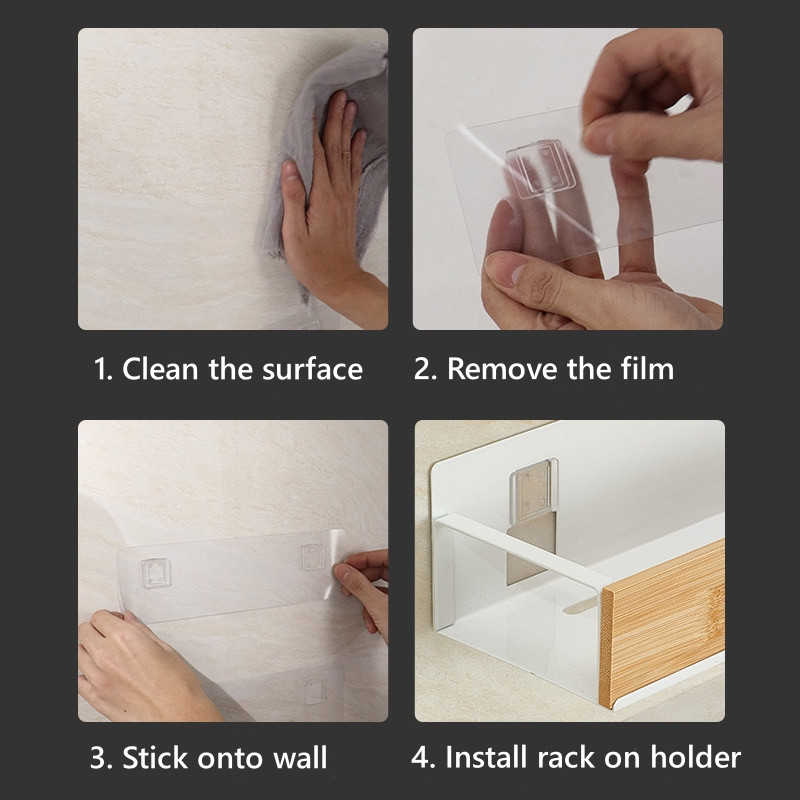 1. Clean the surface

2. Remove the film

3. Stick onto wall

4. Install rack on holder