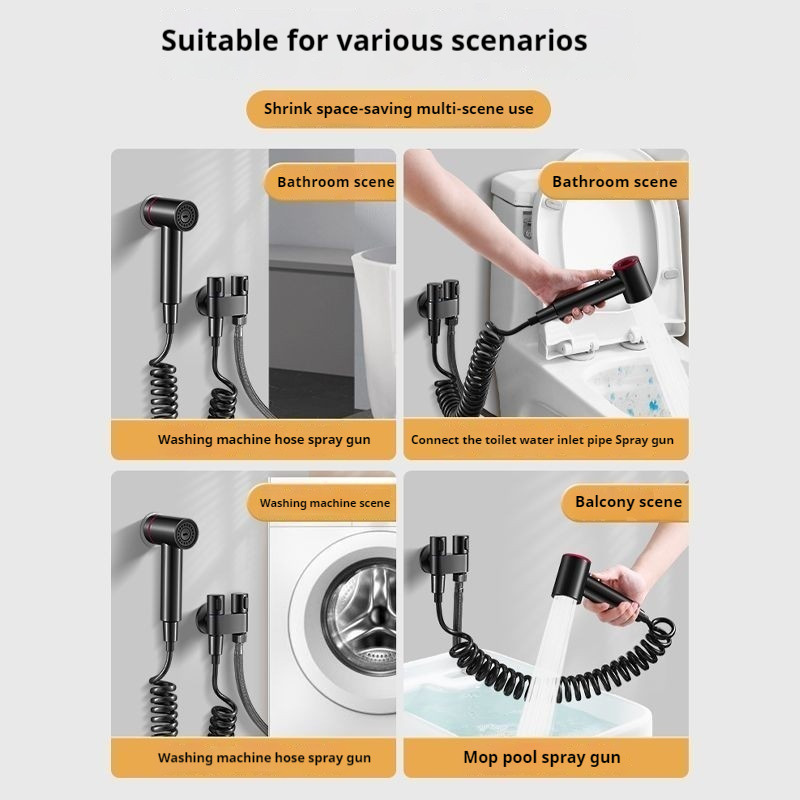 Suitable for various scenarios

Shrink space-saving multi-scene use

Bathroom scene

Washing machine hose spray gun

Bathroom scene

Connect the toilet water inlet pipe Spray gun

Washing machine scene

Washing machine hose spray gun

Balcony scene

Mop pool spray gun