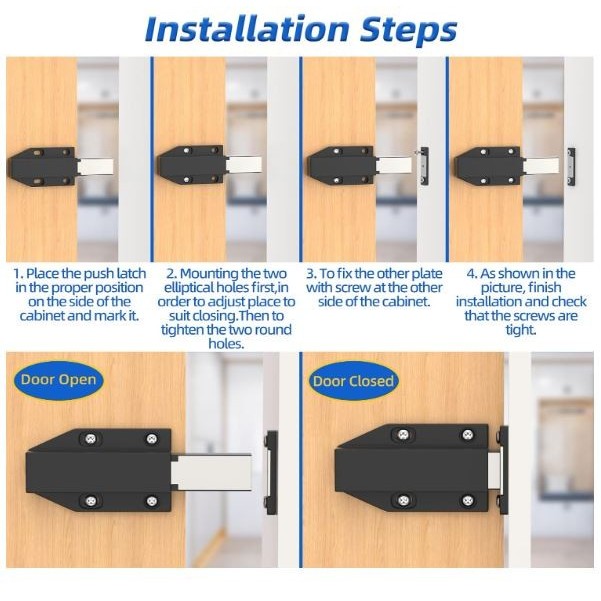 Installation Steps

1. Place the push latch in the proper position on the side of the cabinet and mark it.

2. Mounting the two elliptical holes first,in order to adjust place to suit closing.Then to tighten the two round holes.

3. To fix the other plate with screw at the other side of the cabinet.

4. As shown in the picture, finish installation and check that the screws are tight.

Door Open

Door Closed