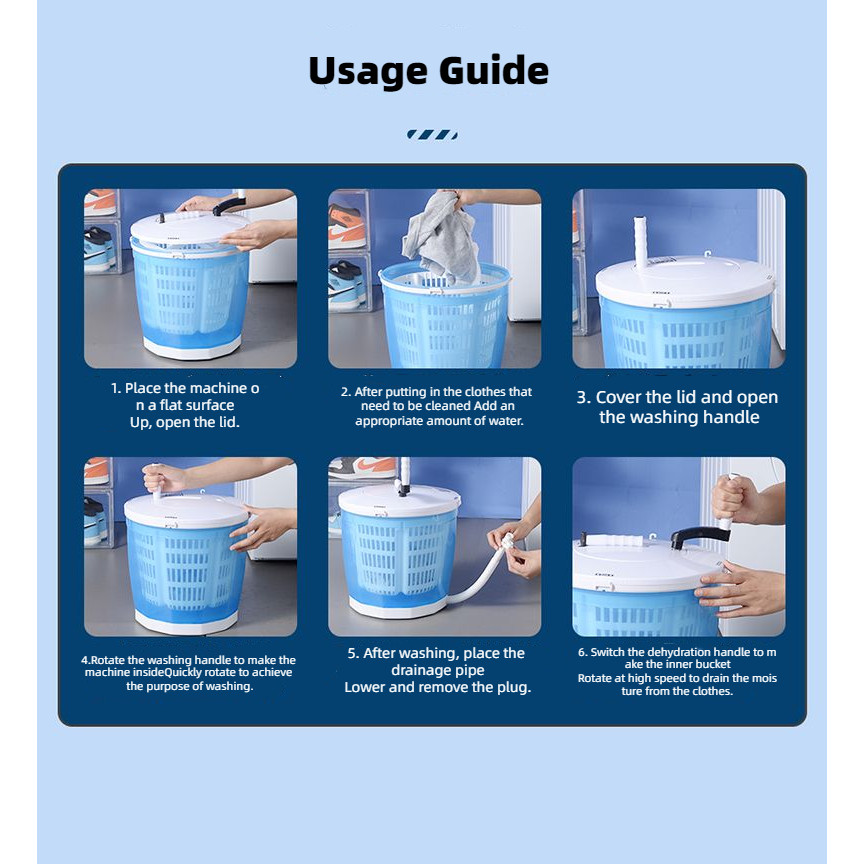 Usage Guide

1. Place the machine o n a flat surface Up, open the lid.

2. After putting in the clothes that need to be cleaned Add an appropriate amount of water.

3. Cover the lid and open the washing handle

4.Rotate the washing handle to make the machine insideQuickly rotate to achieve the purpose of washing.

5. After washing, place the drainage pipe Lower and remove the plug.

6. Switch the dehydration handle to m ake the inner bucket Rotate at high speed to drain the mois ture from the clothes.