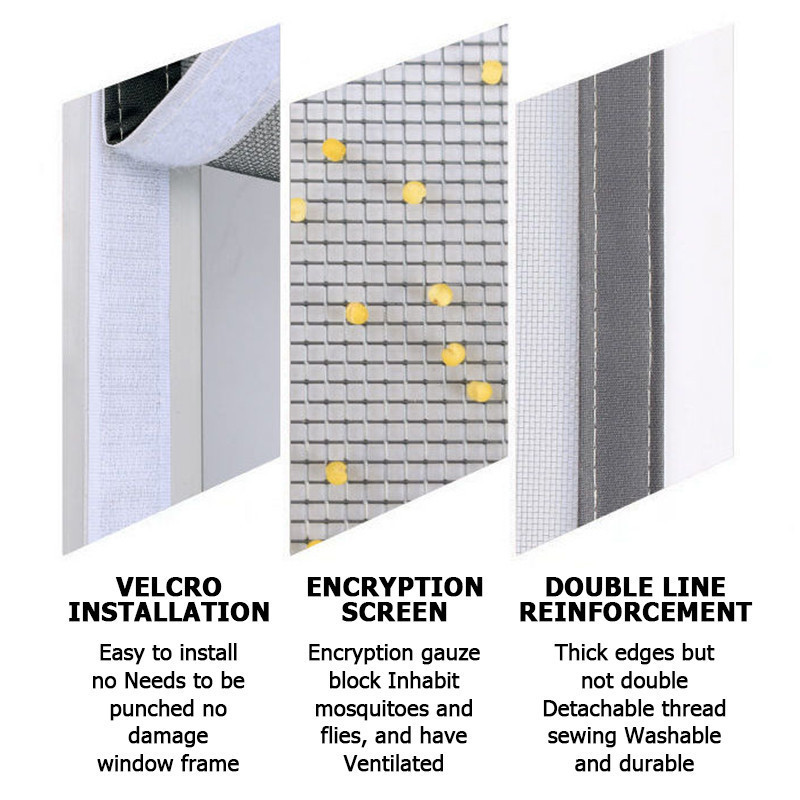 VELCRO INSTALLATION

Easy to install no Needs to be punched no damage window frame

ENCRYPTION SCREEN

Encryption gauze block Inhabit mosquitoes and flies, and have Ventilated

DOUBLE LINE REINFORCEMENT

Thick edges but not double Detachable thread sewing Washable and durable