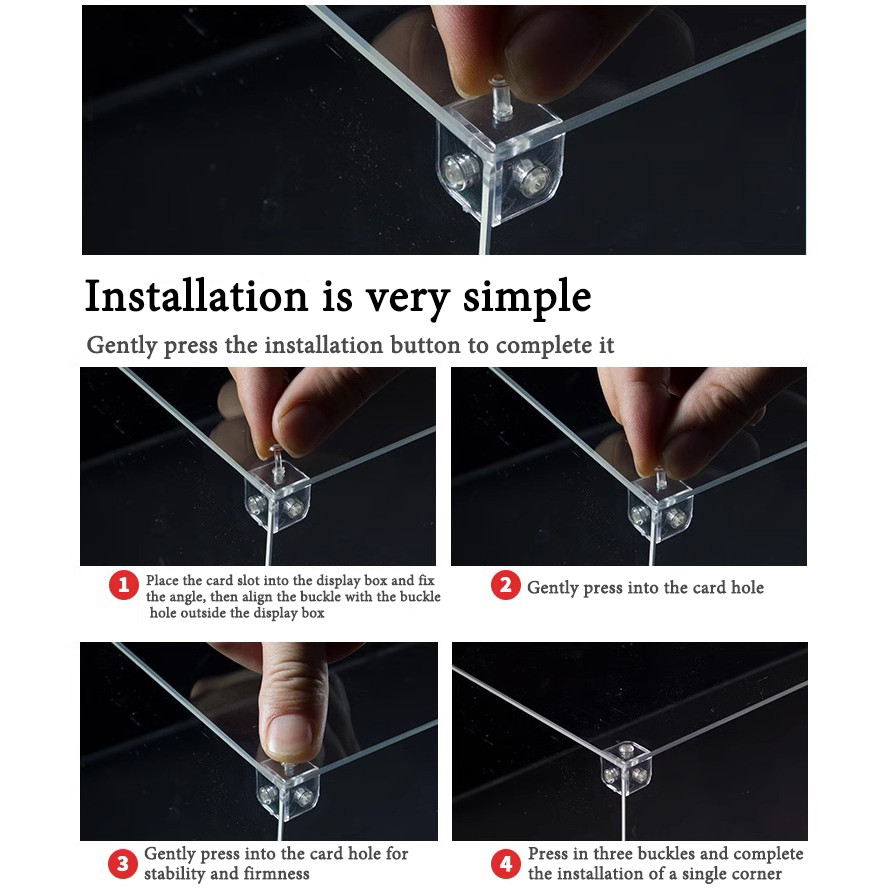 Installation is very simple

Gently press the installation button to complete it

1 Place the card slot into the display box and fix the angle, then align the buckle with the buckle hole outside the display box

2 Gently press into the card hole

3 Gently press into the card hole for stability and firmness

4 Press in three buckles and complete the installation of a single corner