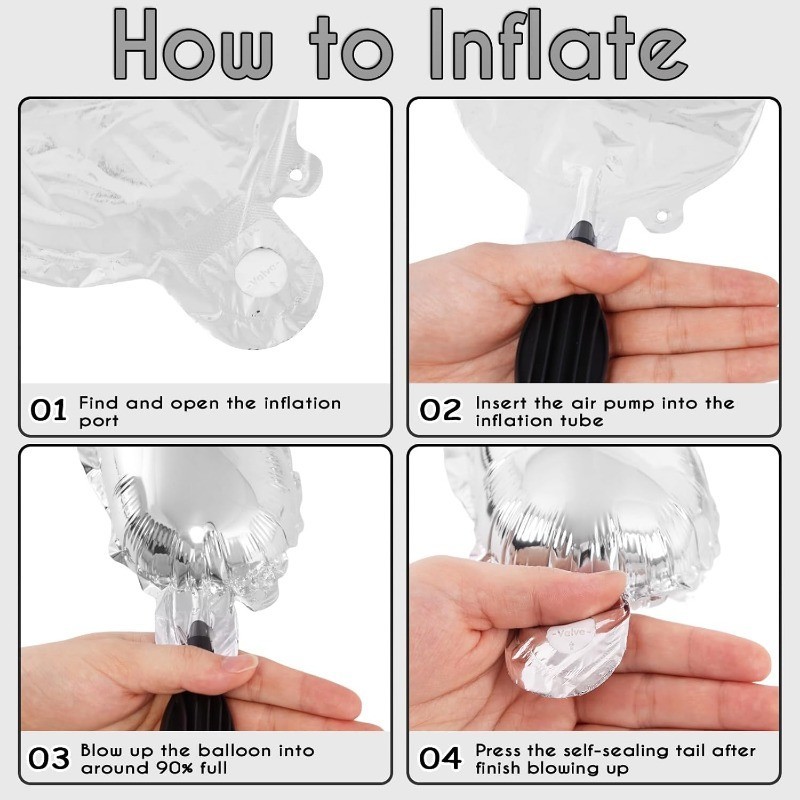 How to Inflate

-Valve-

01 Find and open the inflation port

02 Insert the air pump into the inflation tube

03 Blow up the balloon into around 90% full

-Valve-

04 Press the self-sealing tail after finish blowing up