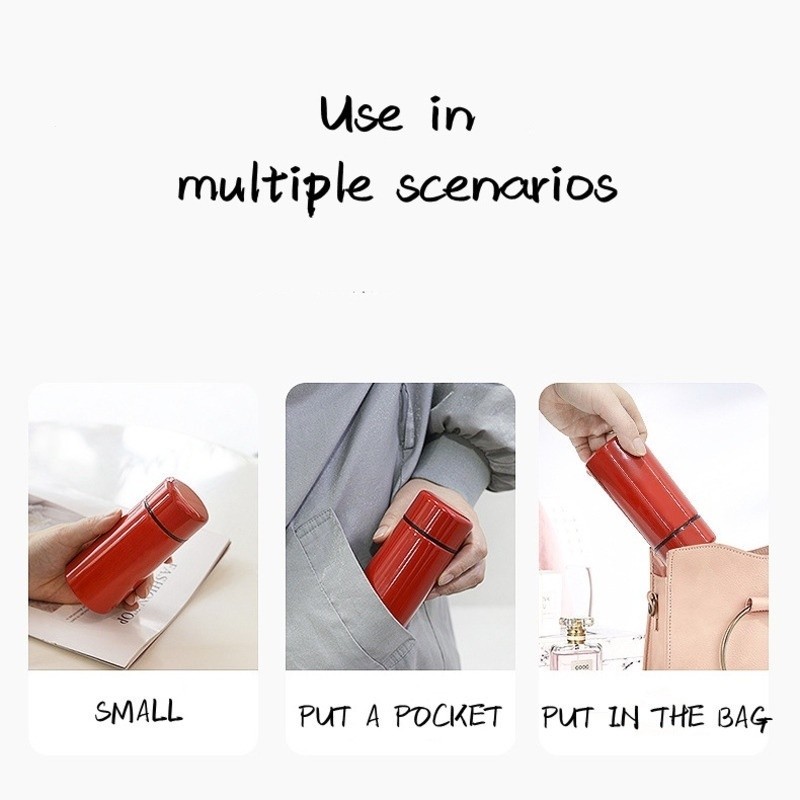 Use in
multiple scenarios

SMALL

PUT A POCKET

PUT IN THE BAG