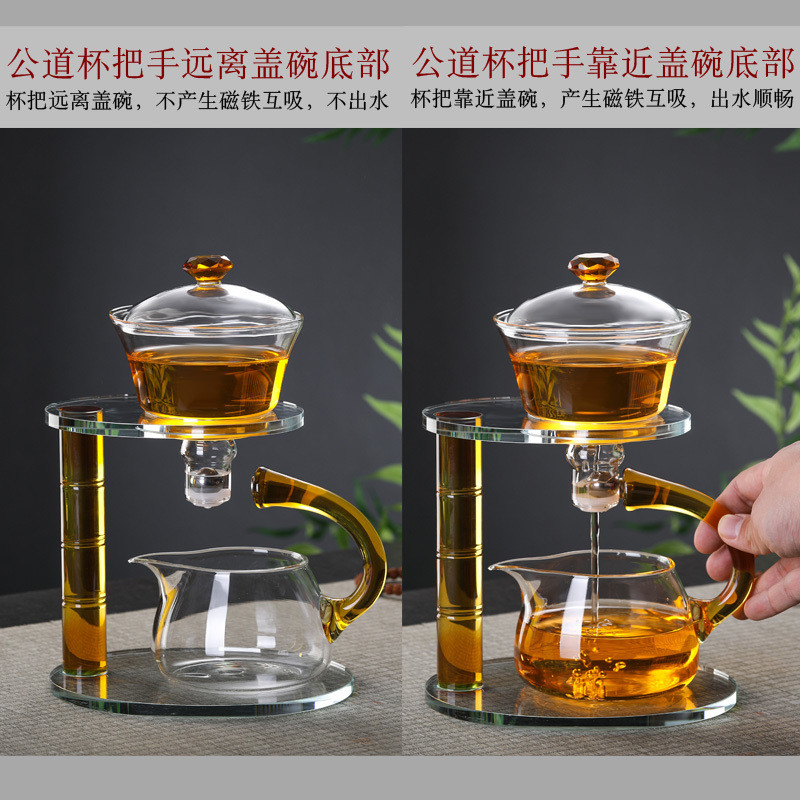 公道杯把手远离盖碗底部
杯把远离盖碗，不产生磁铁互吸，不出水

公道杯把手靠近盖碗底部
杯把靠近盖碗，产生磁铁互吸，出水顺畅