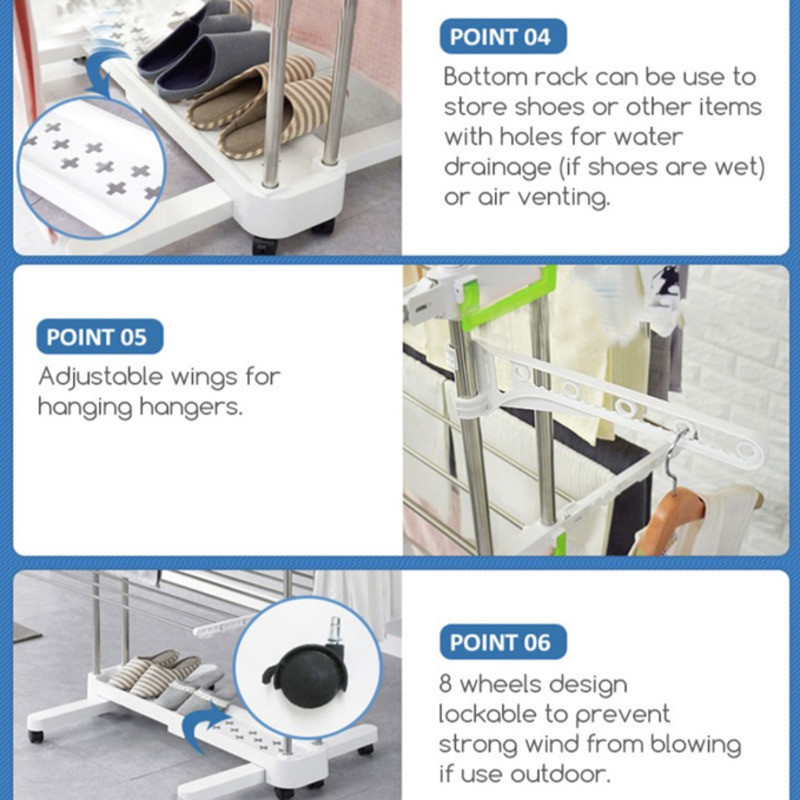 POINT 04
Bottom rack can be use to store shoes or other items with holes for water drainage (if shoes are wet) or air venting.

POINT 05
Adjustable wings for hanging hangers.

POINT 06
8 wheels design lockable to prevent strong wind from blowing if use outdoor.