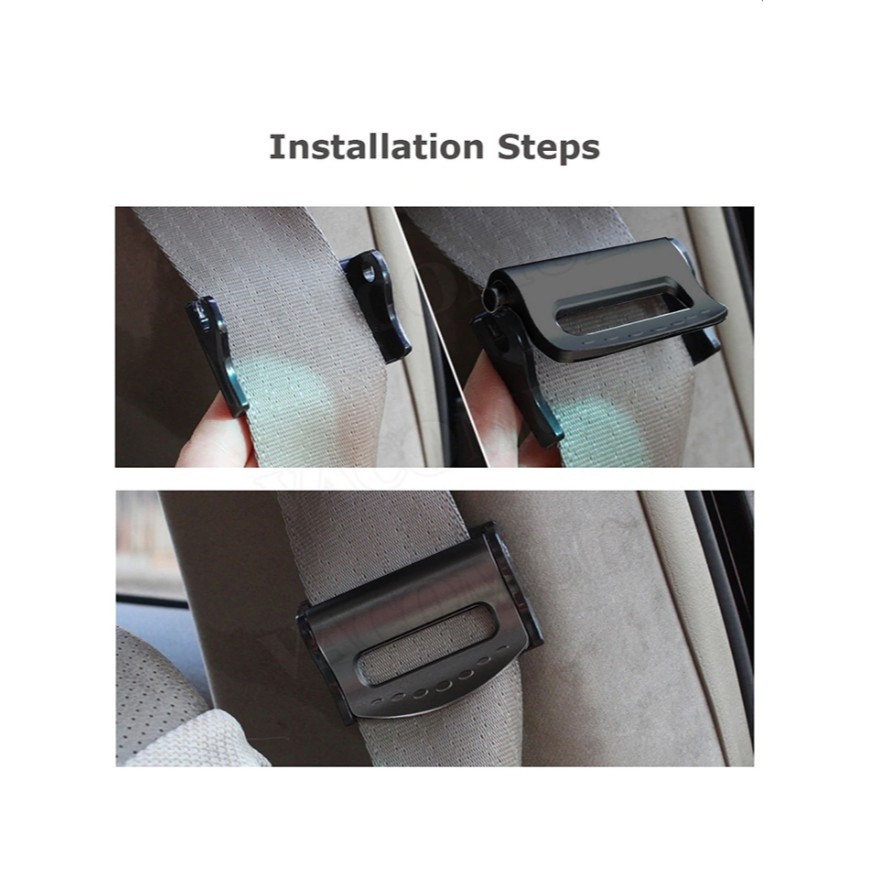 Installation Steps