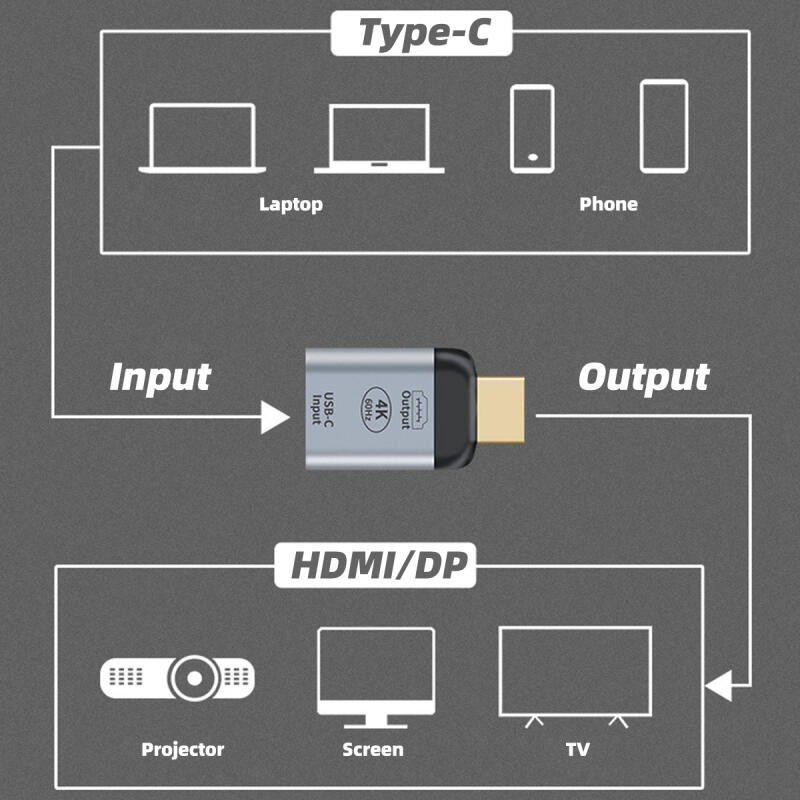 Type-C

Laptop

Phone

Input

USB-C Input

4K 60Hz

Output

Output

HDMI/DP

Projector

Screen

TV