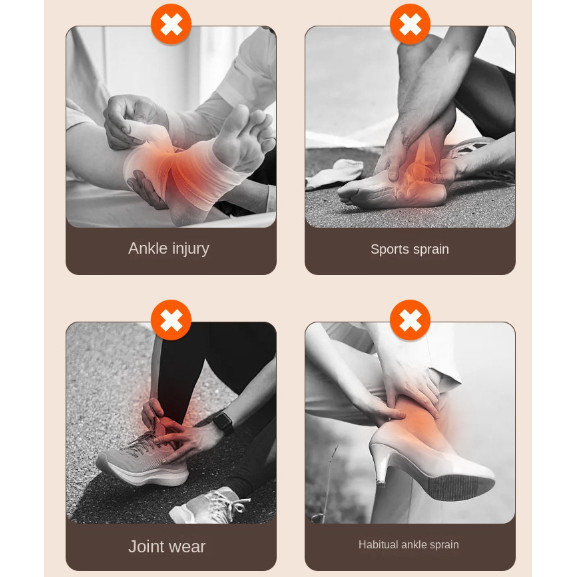 Ankle injury

Sports sprain

Joint wear

Habitual ankle sprain