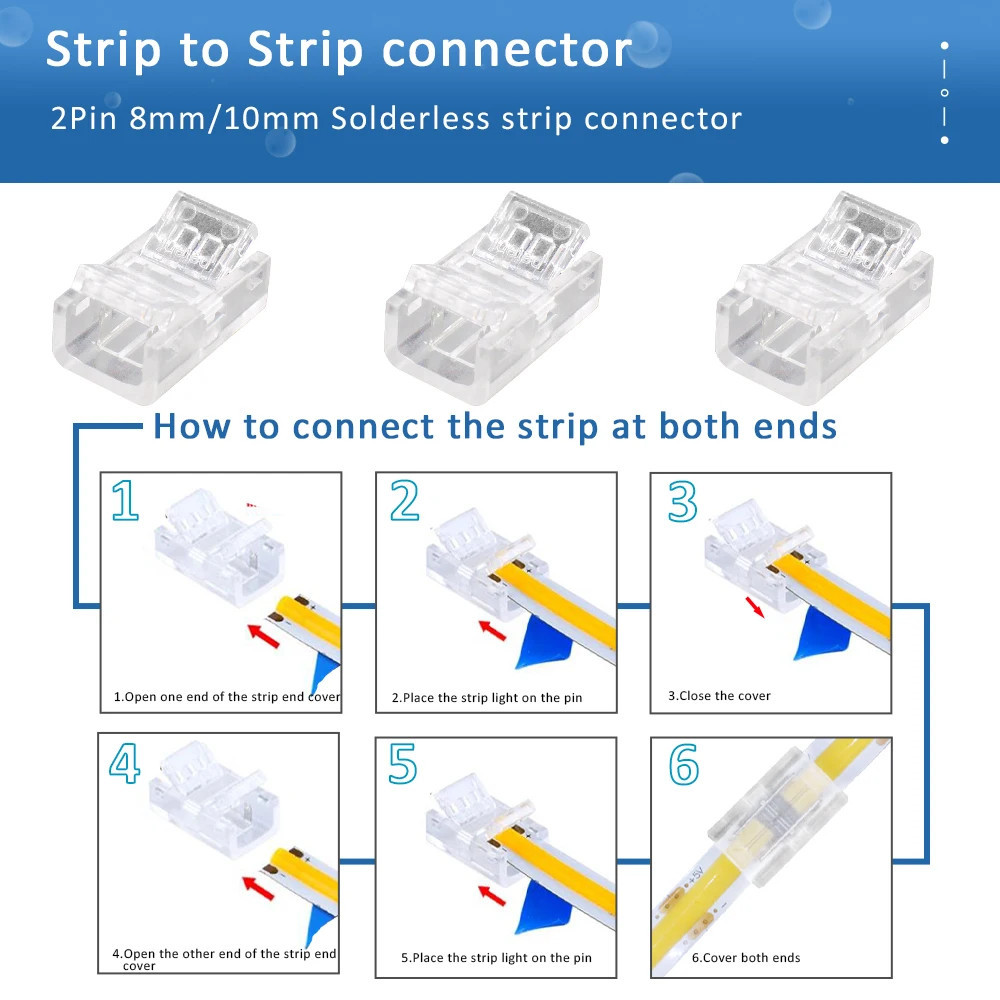 Strip to Strip connector

2Pin 8mm/10mm Solderless strip connector

How to connect the strip at both ends

1

1.Open one end of the strip end cover

2

2.Place the strip light on the pin

3

3.Close the cover

4

4.Open the other end of the strip end cover

5

5.Place the strip light on the pin

6

6.Cover both ends