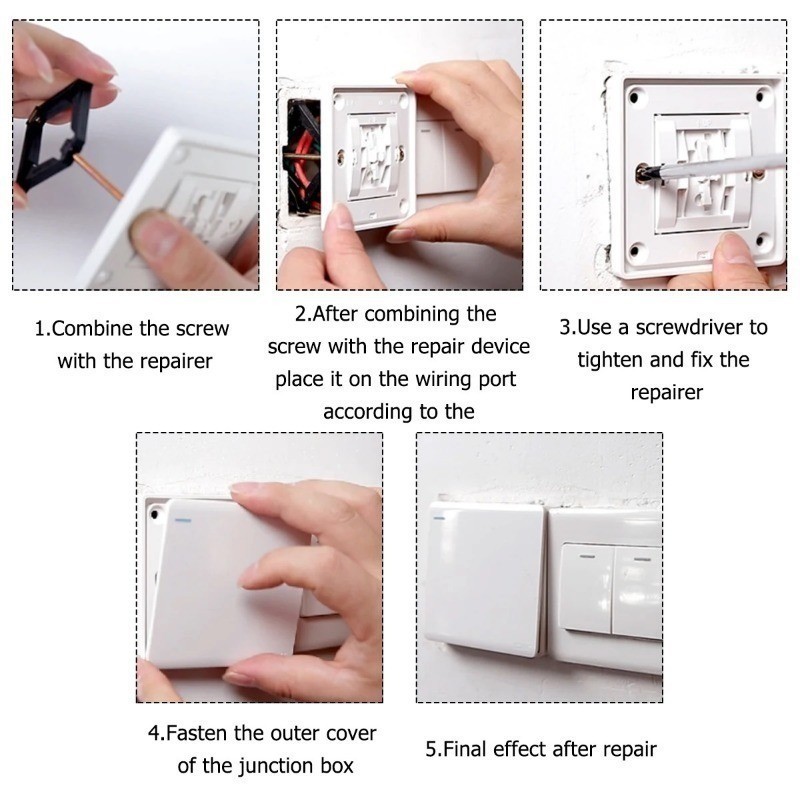 1.Combine the screw with the repairer

2.After combining the screw with the repair device place it on the wiring port according to the

3.Use a screwdriver to tighten and fix the repairer

4.Fasten the outer cover of the junction box

5.Final effect after repair