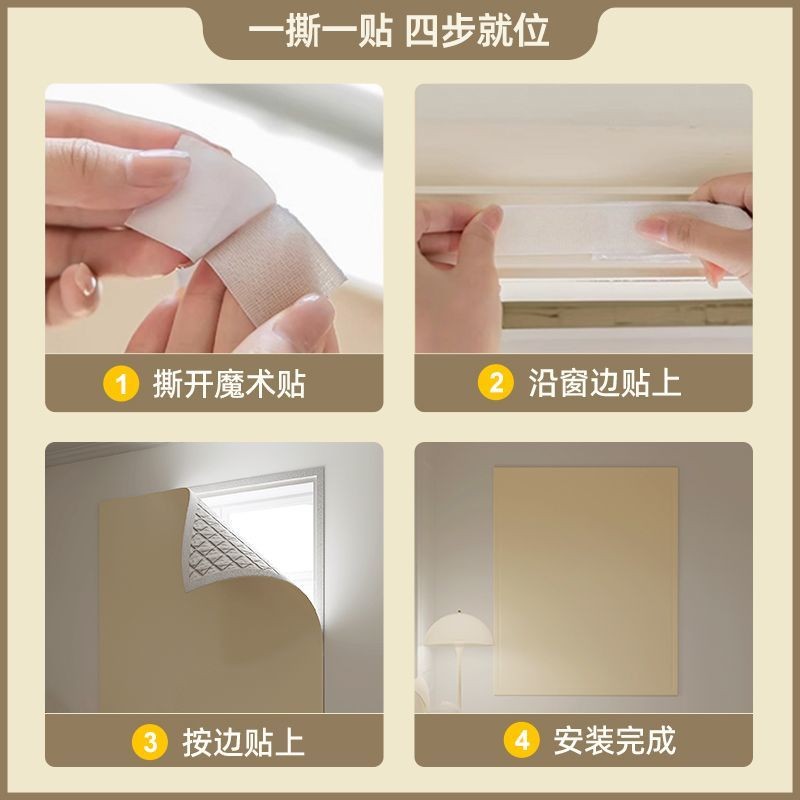 一撕一贴 四步就位

1 撕开魔术贴

2 沿窗边贴上

3 按边贴上

4 安装完成