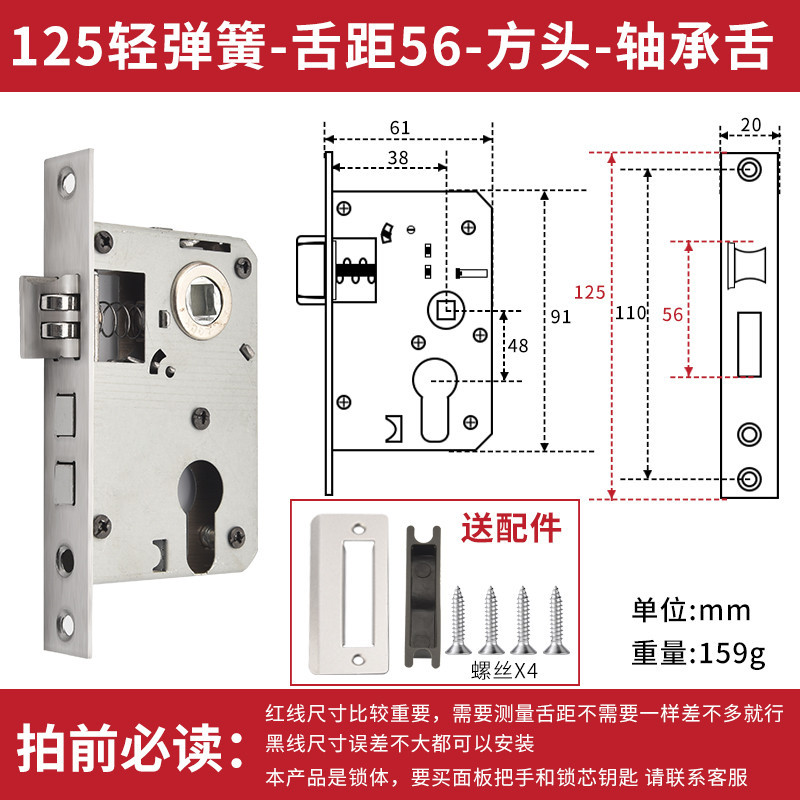 125轻弹簧-舌距56-方头-轴承舌

61
38
91
48
125
110
56
20

送配件

螺丝X4

单位:mm
重量:159g

拍前必读：
红线尺寸比较重要，需要测量舌距不需要一样差不多就行
黑线尺寸误差不大都可以安装
本产品是锁体，要买面板把手和锁芯钥匙 请联系客服