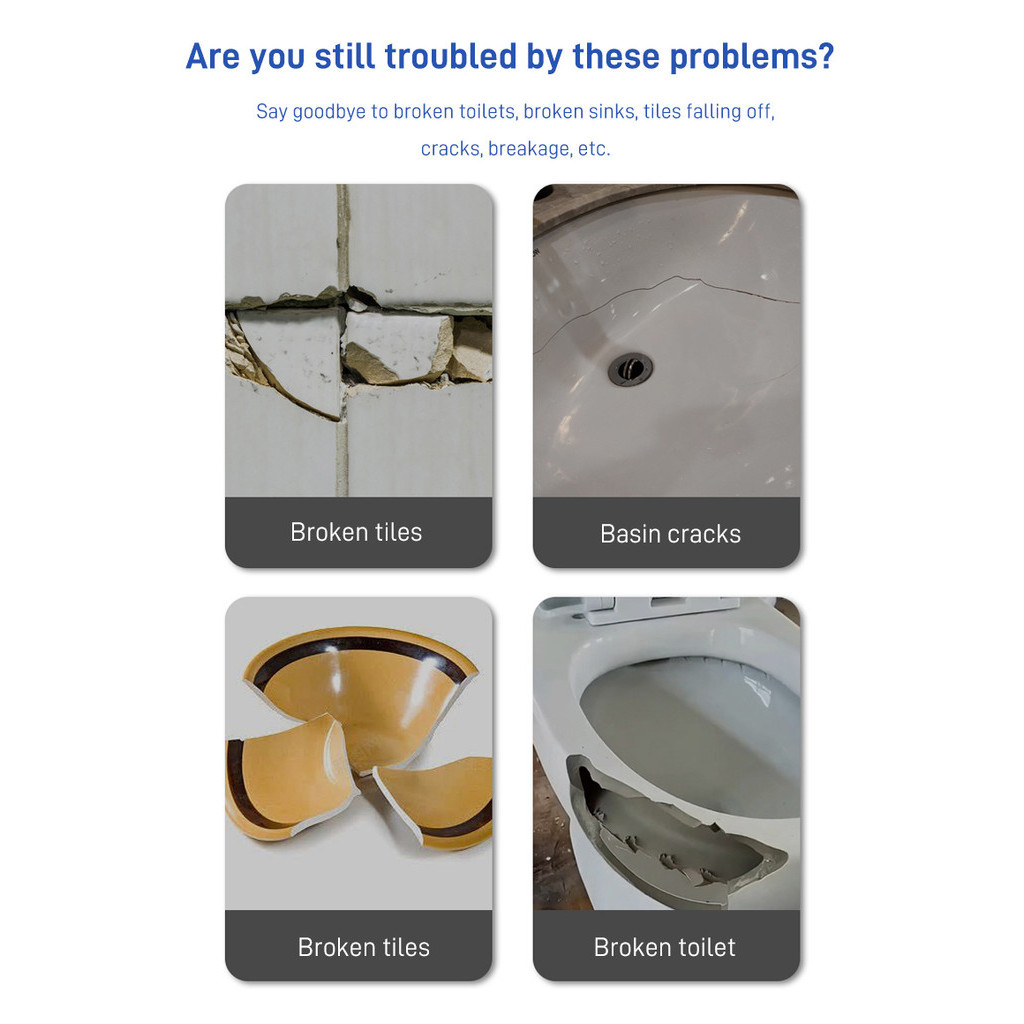 Are you still troubled by these problems?

Say goodbye to broken toilets, broken sinks, tiles falling off, cracks, breakage, etc.

Broken tiles

Basin cracks

Broken tiles

Broken toilet