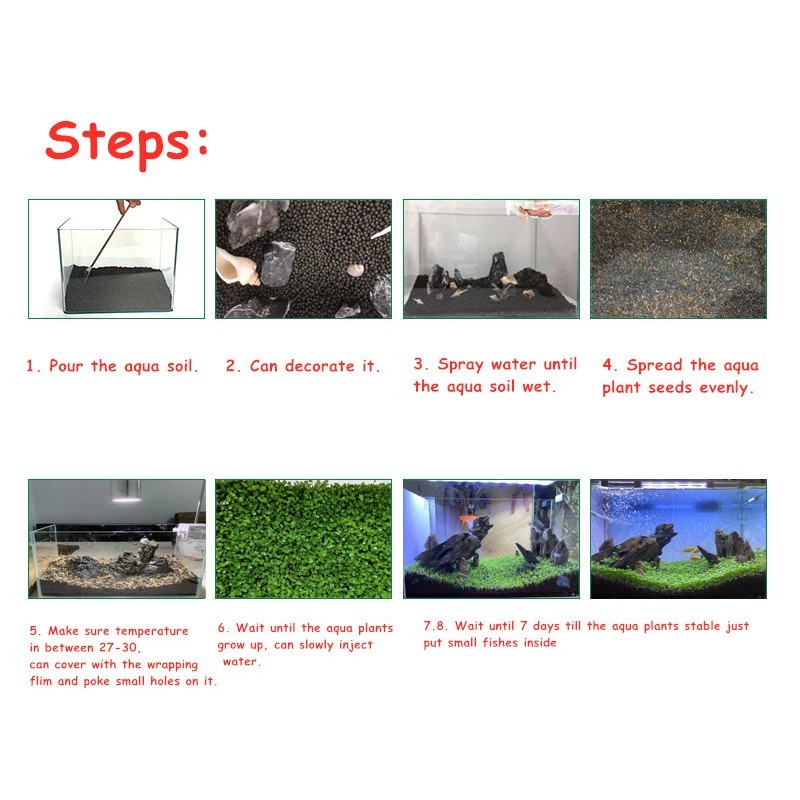 Steps:

1. Pour the aqua soil.

2. Can decorate it.

3. Spray water until the aqua soil wet.

4. Spread the aqua plant seeds evenly.

5. Make sure temperature in between 27-30, can cover with the wrapping flim and poke small holes on it.

6. Wait until the aqua plants grow up, can slowly inject water.

7.8. Wait until 7 days till the aqua plants stable just put small fishes inside