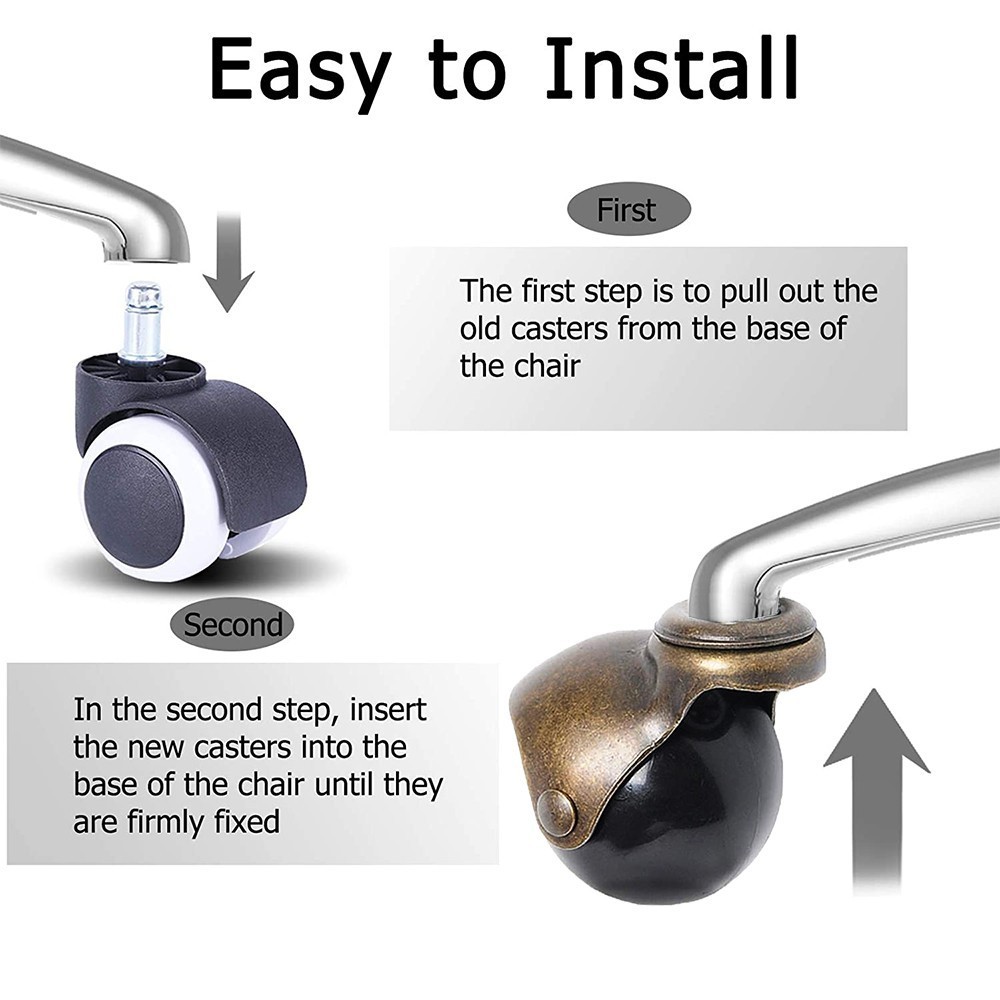 Easy to Install

First

The first step is to pull out the old casters from the base of the chair

Second

In the second step, insert the new casters into the base of the chair until they are firmly fixed