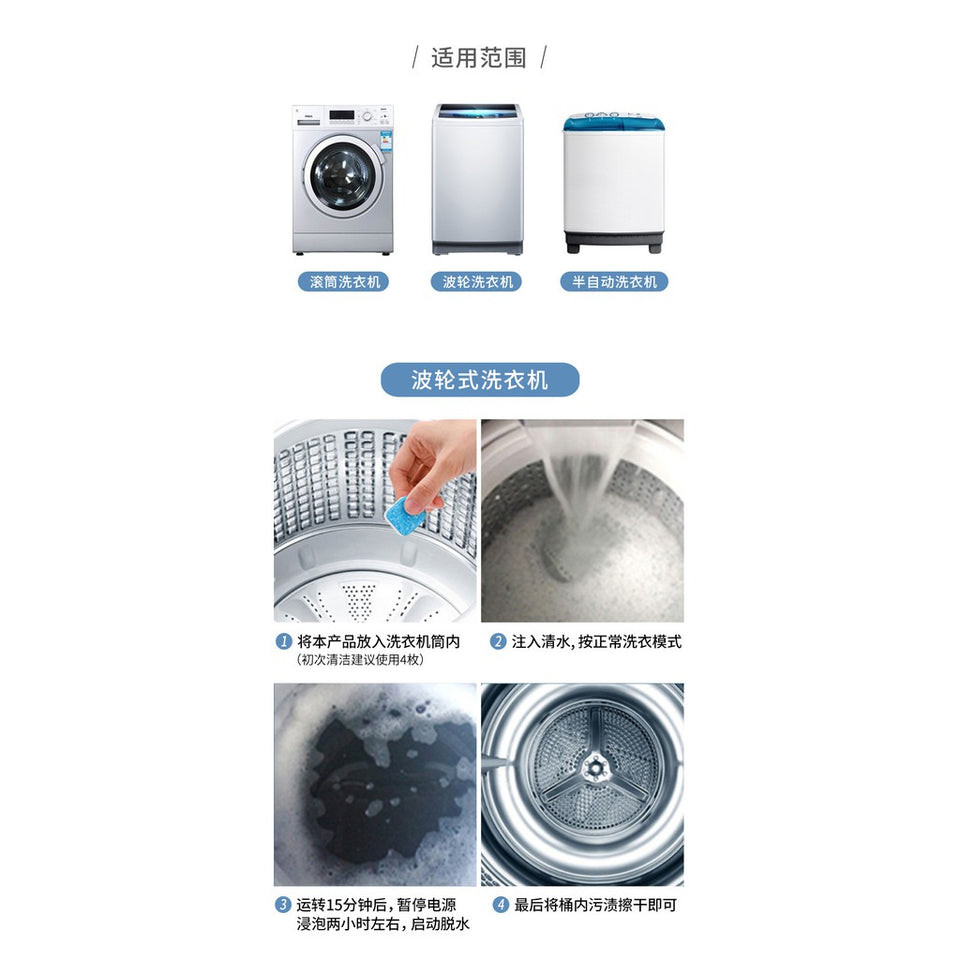 / 适用范围 /

滚筒洗衣机

波轮洗衣机

半自动洗衣机

波轮式洗衣机

1 将本产品放入洗衣机筒内
(初次清洁建议使用4枚)

2 注入清水, 按正常洗衣模式

3 运转15分钟后, 暂停电源
浸泡两小时左右, 启动脱水

4 最后将桶内污渍擦干即可