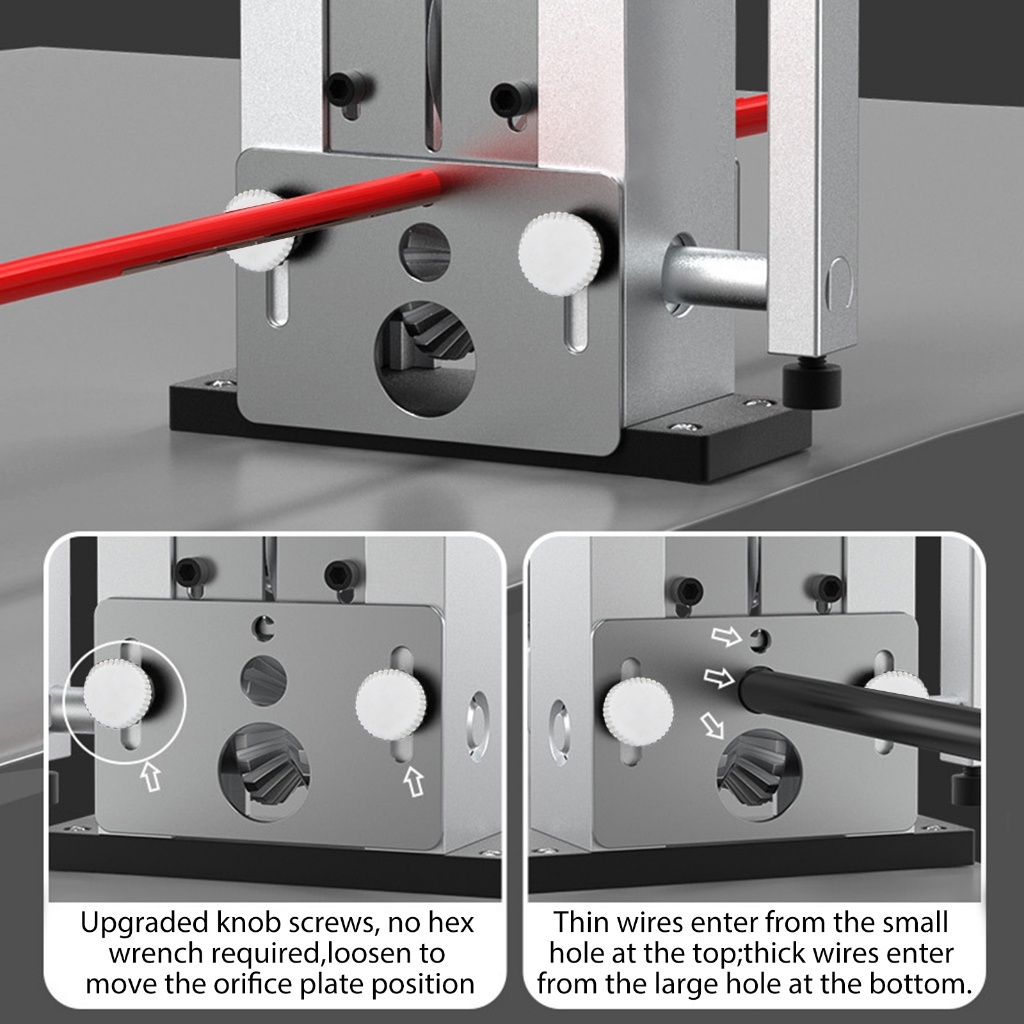 Upgraded knob screws, no hex wrench required,loosen to move the orifice plate position

Thin wires enter from the small hole at the top;thick wires enter from the large hole at the bottom.