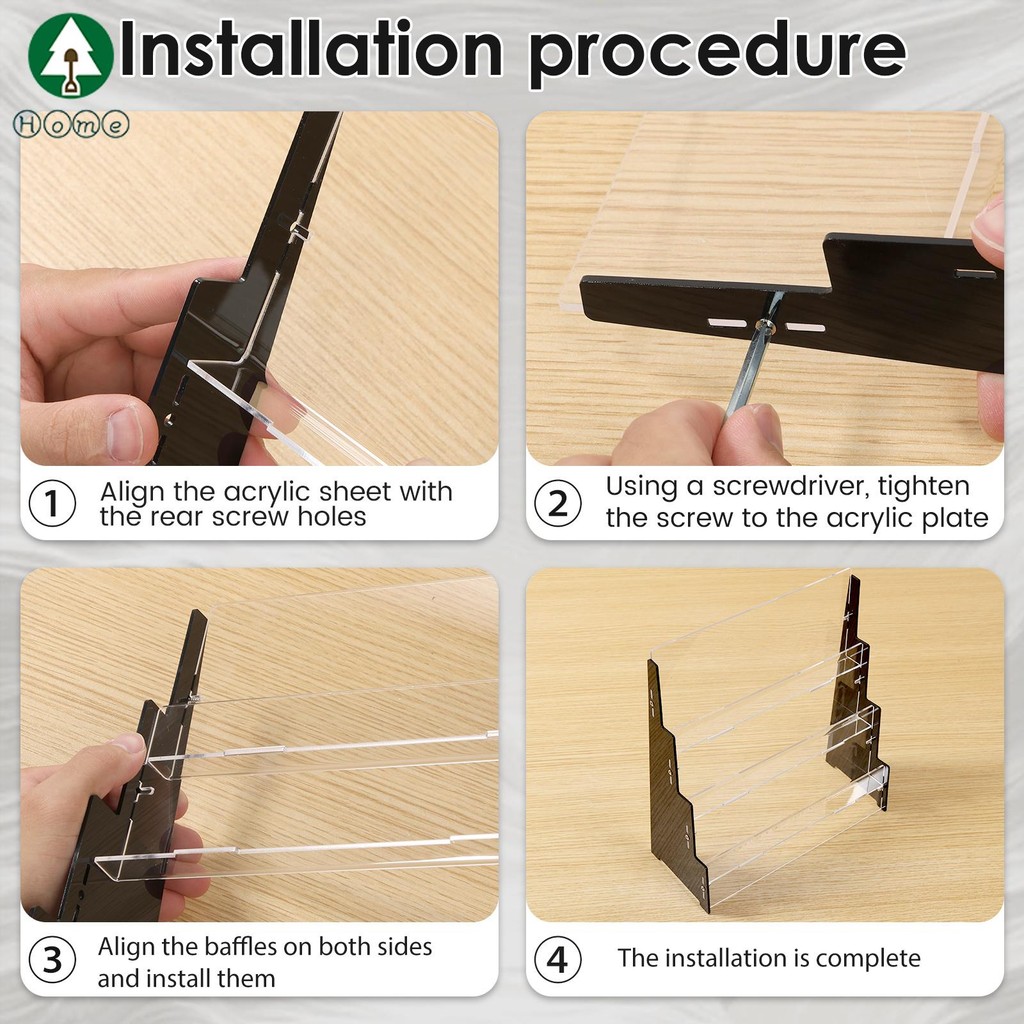 Installation procedure

Home

1 Align the acrylic sheet with the rear screw holes

2 Using a screwdriver, tighten the screw to the acrylic plate

3 Align the baffles on both sides and install them

4 The installation is complete