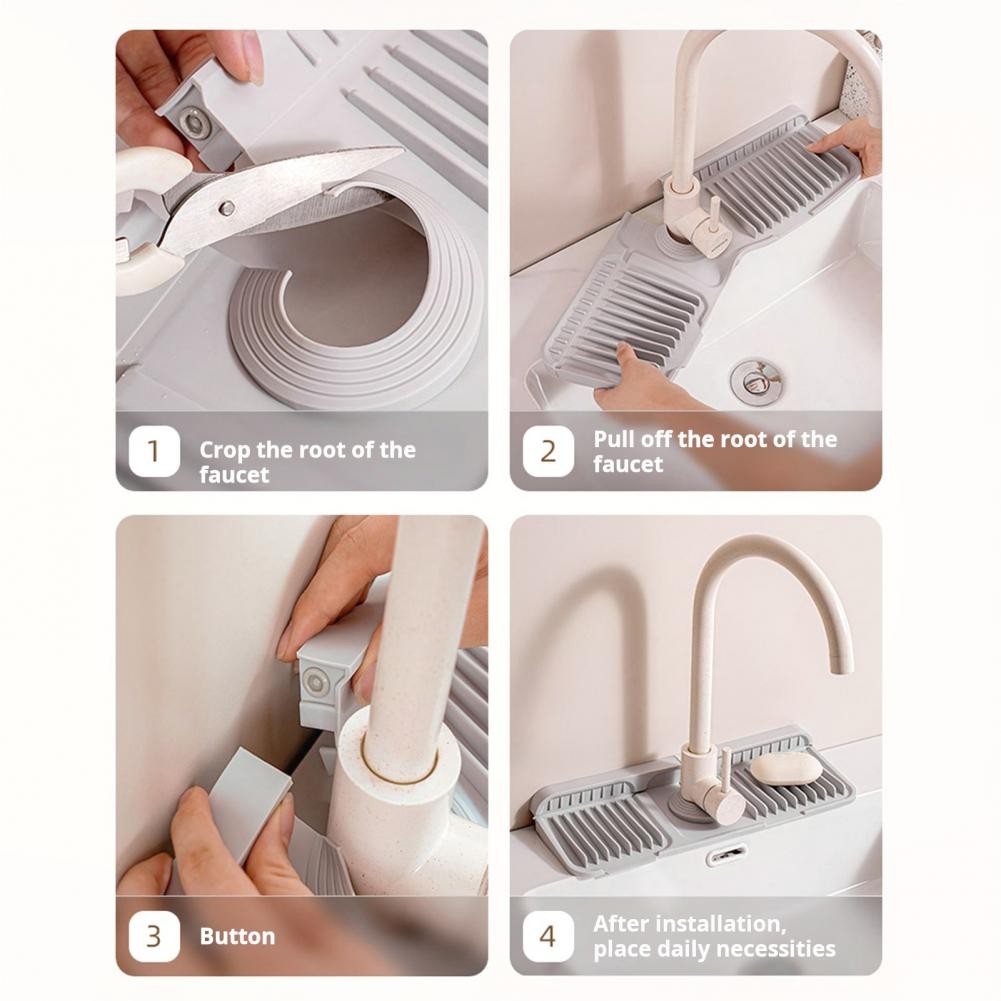 1 Crop the root of the faucet

2 Pull off the root of the faucet

3 Button

4 After installation, place daily necessities