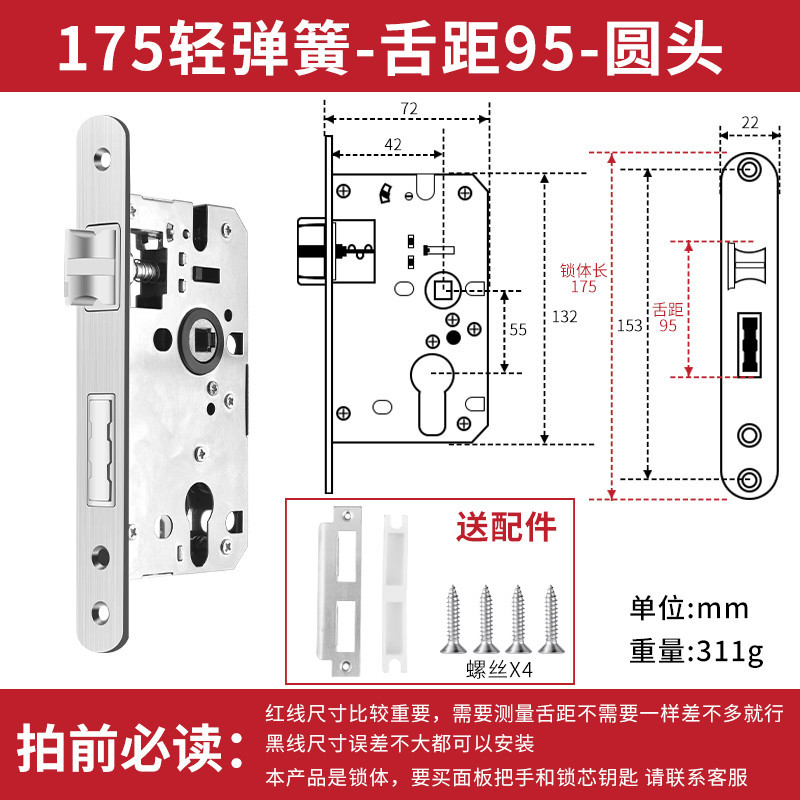 175轻弹簧-舌距95-圆头

72
42
55
132
锁体长
175
153
舌距
95
22

送配件

螺丝X4

单位:mm
重量:311g

拍前必读:
红线尺寸比较重要，需要测量舌距不需要一样差不多就行
黑线尺寸误差不大都可以安装
本产品是锁体，要买面板把手和锁芯钥匙 请联系客服