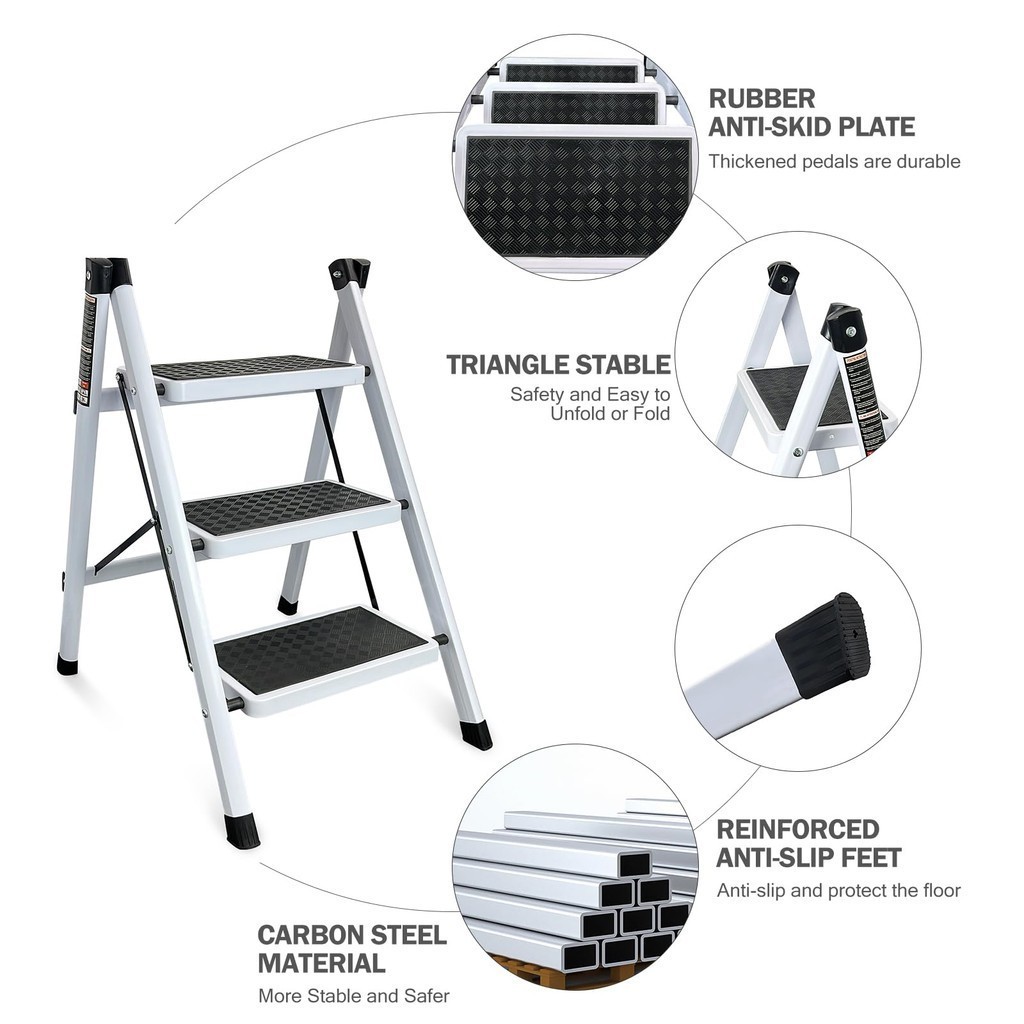 RUBBER
ANTI-SKID PLATE
Thickened pedals are durable

TRIANGLE STABLE
Safety and Easy to Unfold or Fold

REINFORCED
ANTI-SLIP FEET
Anti-slip and protect the floor

CARBON STEEL
MATERIAL
More Stable and Safer