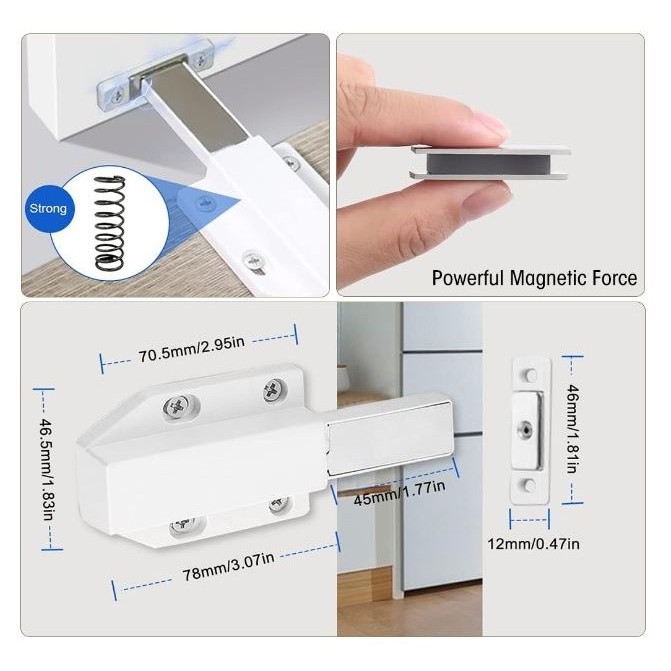 Strong

Powerful Magnetic Force

70.5mm/2.95in

46.5mm/1.83in

45mm/1.77in

78mm/3.07in

46mm/1.81in

12mm/0.47in